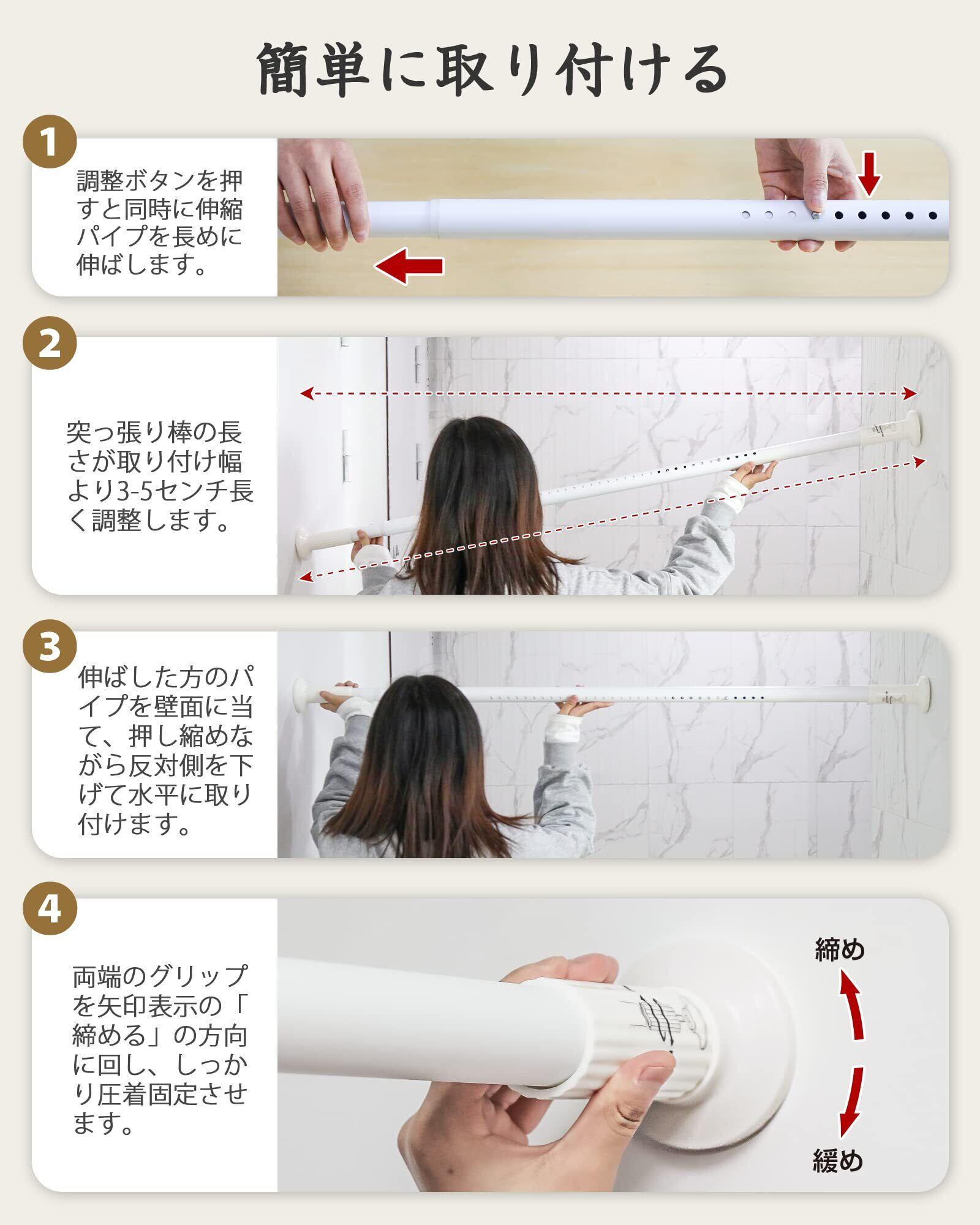 簡単に取り付ける

1

調整ボタンを押すと同時に伸縮パイプを長めに伸ばします。

2

突っ張り棒の長さが取り付け幅より3-5センチ長く調整します。

3

伸ばした方のパイプを壁面に当て、押し縮めながら反対側を下げて水平に取り付けます。

4

両端のグリップを矢印表示の「締める」の方向に回し、しっかり圧着固定させます。

締め

緩め