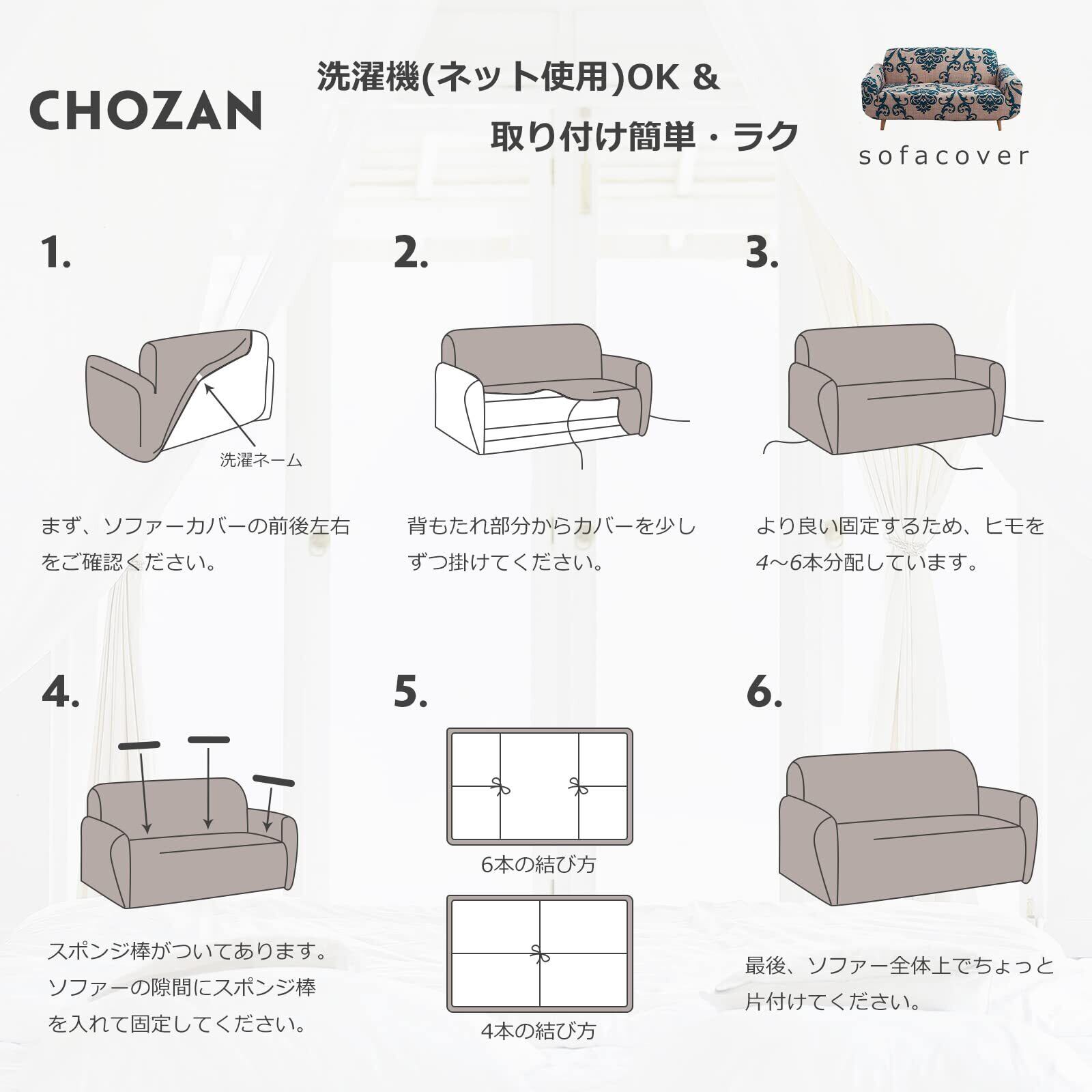 CHOZAN

洗濯機(ネット使用)OK &
取り付け簡単・ラク

sofacover

1.

洗濯ネーム

まず、ソファーカバーの前後左右をご確認ください。

2.

背もたれ部分からカバーを少しずつ掛けてください。

3.

より良い固定するため、ヒモを4~6本分配しています。

4.

スポンジ棒がついてあります。ソファーの隙間にスポンジ棒を入れて固定してください。

5.

6本の結び方

4本の結び方

6.

最後、ソファー全体上でちょっと片付けてください。