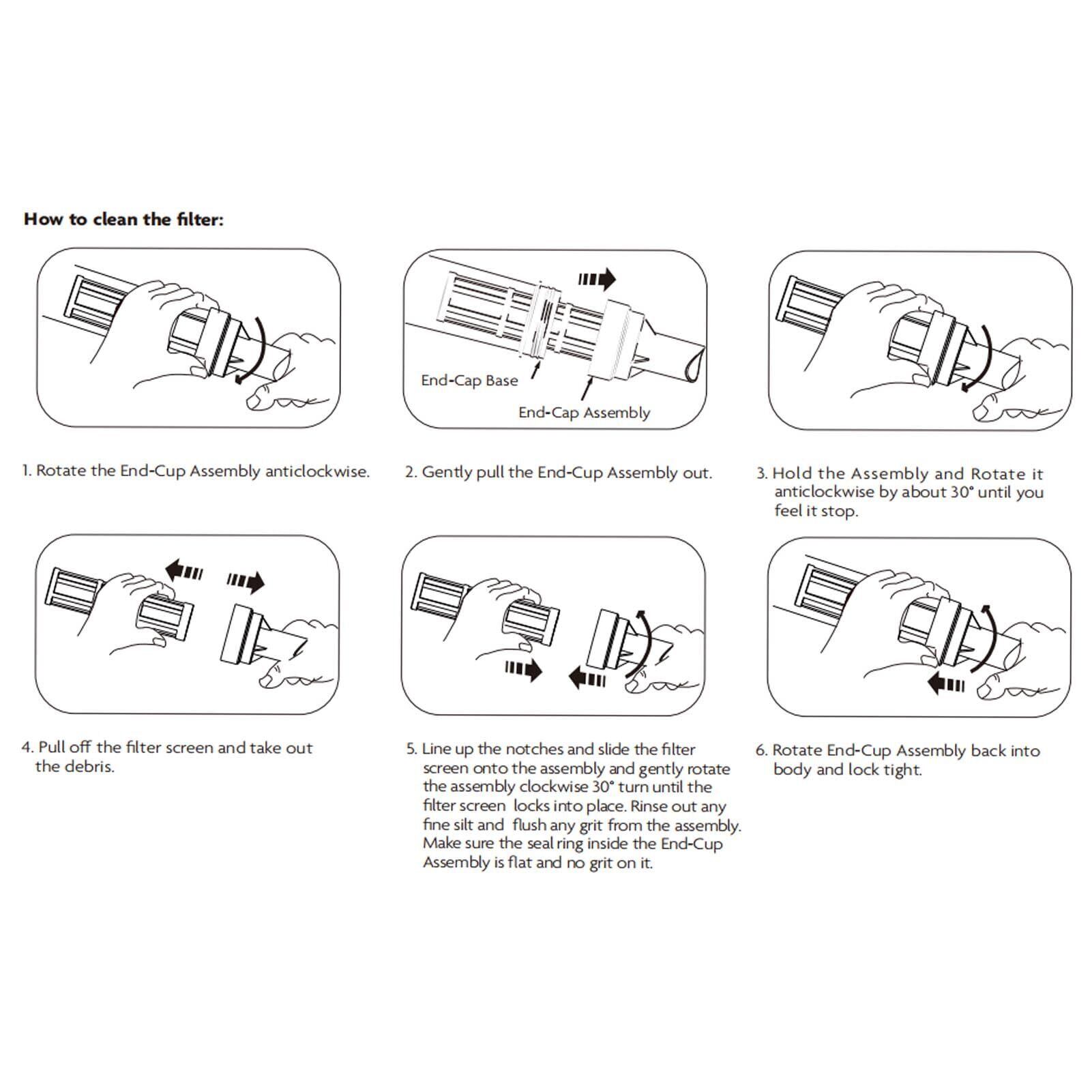 How to clean the filter:

End-Cap Base

End-Cap Assembly

1. Rotate the End-Cup Assembly anticlockwise.

2. Gently pull the End-Cup Assembly out.

3. Hold the Assembly and Rotate it anticlockwise by about 30° until you feel it stop.

4. Pull off the filter screen and take out the debris.

5. Line up the notches and slide the filter screen onto the assembly and gently rotate the assembly clockwise 30° turn until the filter screen locks into place. Rinse out any fine silt and flush any grit from the assembly. Make sure the seal ring inside the End-Cup Assembly is flat and no grit on it.

6. Rotate End-Cup Assembly back into body and lock tight.