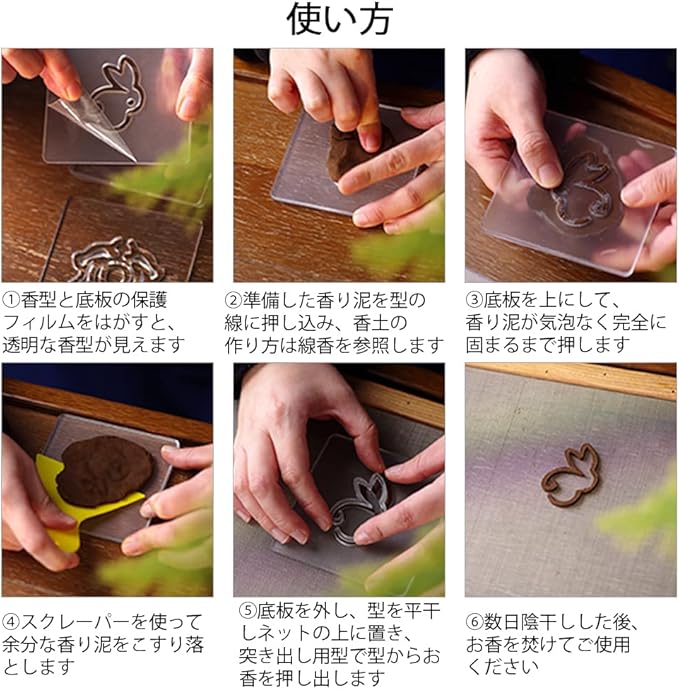 使い方

①香型と底板の保護フィルムをはがすと、透明な香型が見えます

②準備した香り泥を型の線に押し込み、香土の作り方は線香を参照します

③底板を上にして、香り泥が気泡なく完全に固まるまで押します

④スクレーパーを使って余分な香り泥をこすり落とします

⑤底板を外し、型を平干しネットの上に置き、突き出し用型で型からお香を押し出します

⑥数日陰干しした後、お香を焚けてご使用ください