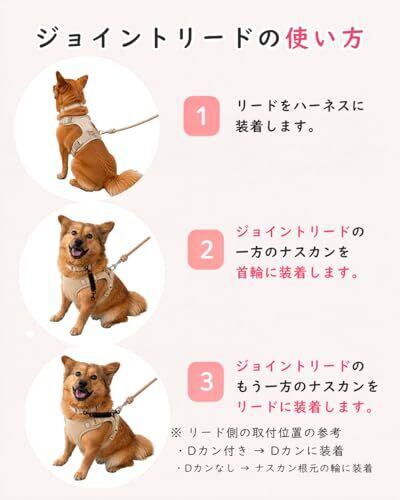 ジョイントリードの使い方

1
リードをハーネスに装着します。

2
ジョイントリードの一方のナスカンを首輪に装着します。

3
ジョイントリードのもう一方のナスカンをリードに装着します。

※ リード側の取付位置の参考
・Dカン付き → Dカンに装着
・Dカンなし → ナスカン根元の輪に装着