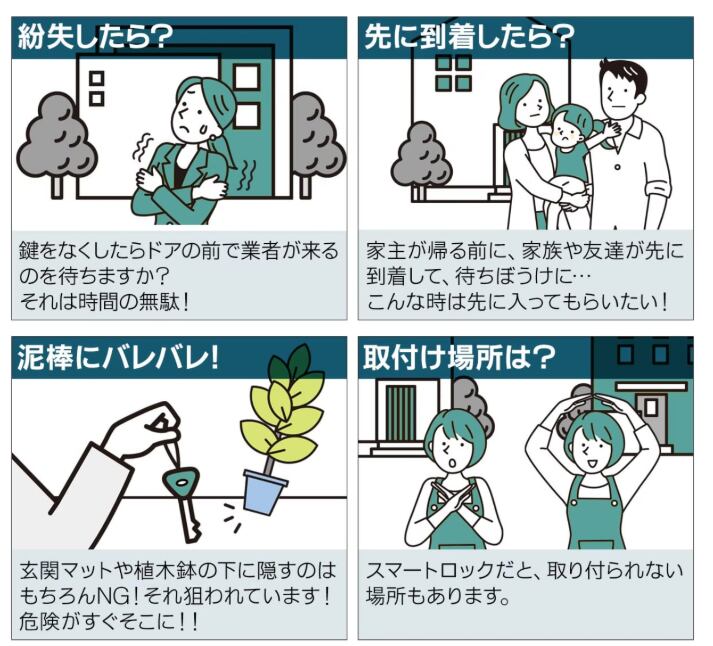 紛失したら？

鍵をなくしたらドアの前で業者が来るのを待ちますか？
それは時間の無駄！

先に到着したら？

家主が帰る前に、家族や友達が先に到着して、待ちぼうけに…
こんな時は先に入ってもらいたい！

泥棒にバレバレ！

玄関マットや植木鉢の下に隠すのはもちろんNG！それ狙われています！
危険がすぐそこに！！

取付け場所は？

スマートロックだと、取り付けられない場所もあります。