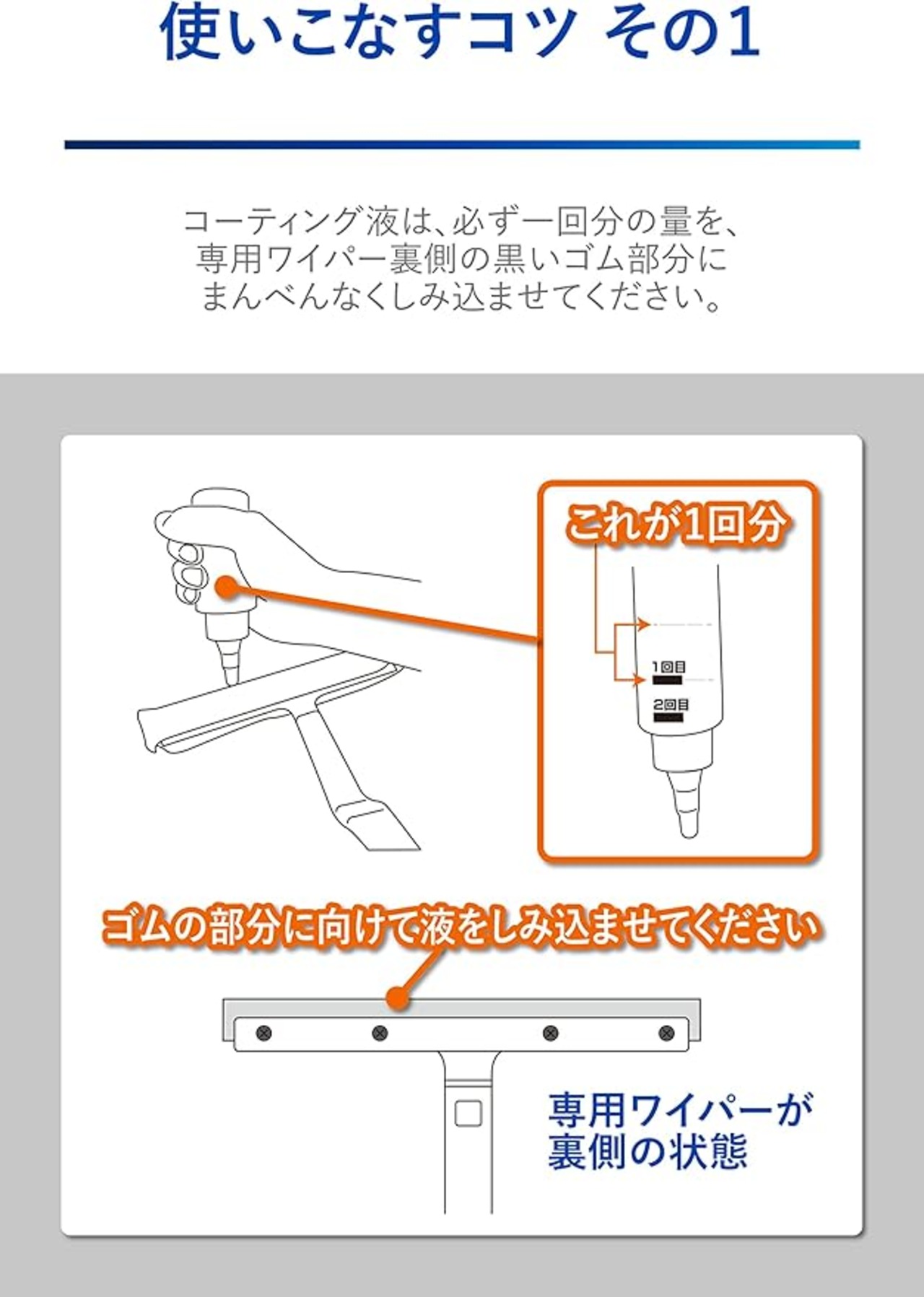 使いこなすコツ その1

コーティング液は、必ず一回分の量を、専用ワイパー裏側の黒いゴム部分にまんべんなくしみ込ませてください。

これが1回分

1回目

2回目

ゴムの部分に向けて液をしみ込ませてください

専用ワイパーが裏側の状態