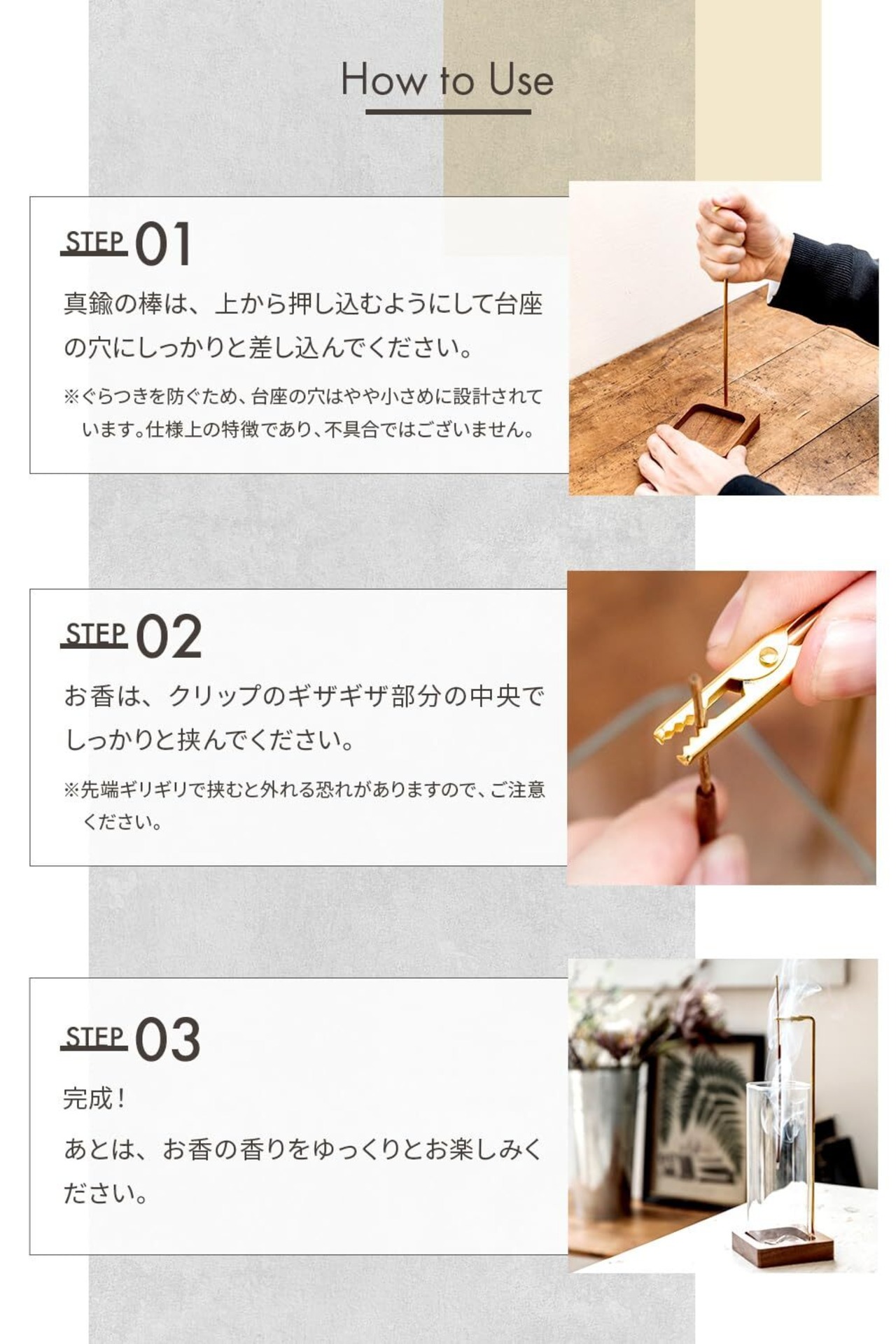 How to Use

STEP 01

真鍮の棒は、上から押し込むようにして台座の穴にしっかりと差し込んでください。

※ぐらつきを防ぐため、台座の穴はやや小さめに設計されています。仕様上の特徴であり、不具合ではございません。

STEP 02

お香は、クリップのギザギザ部分の中央でしっかりと挟んでください。

※先端ギリギリで挟むと外れる恐れがありますので、ご注意ください。

STEP 03

完成！

あとは、お香の香りをゆっくりとお楽しみください。