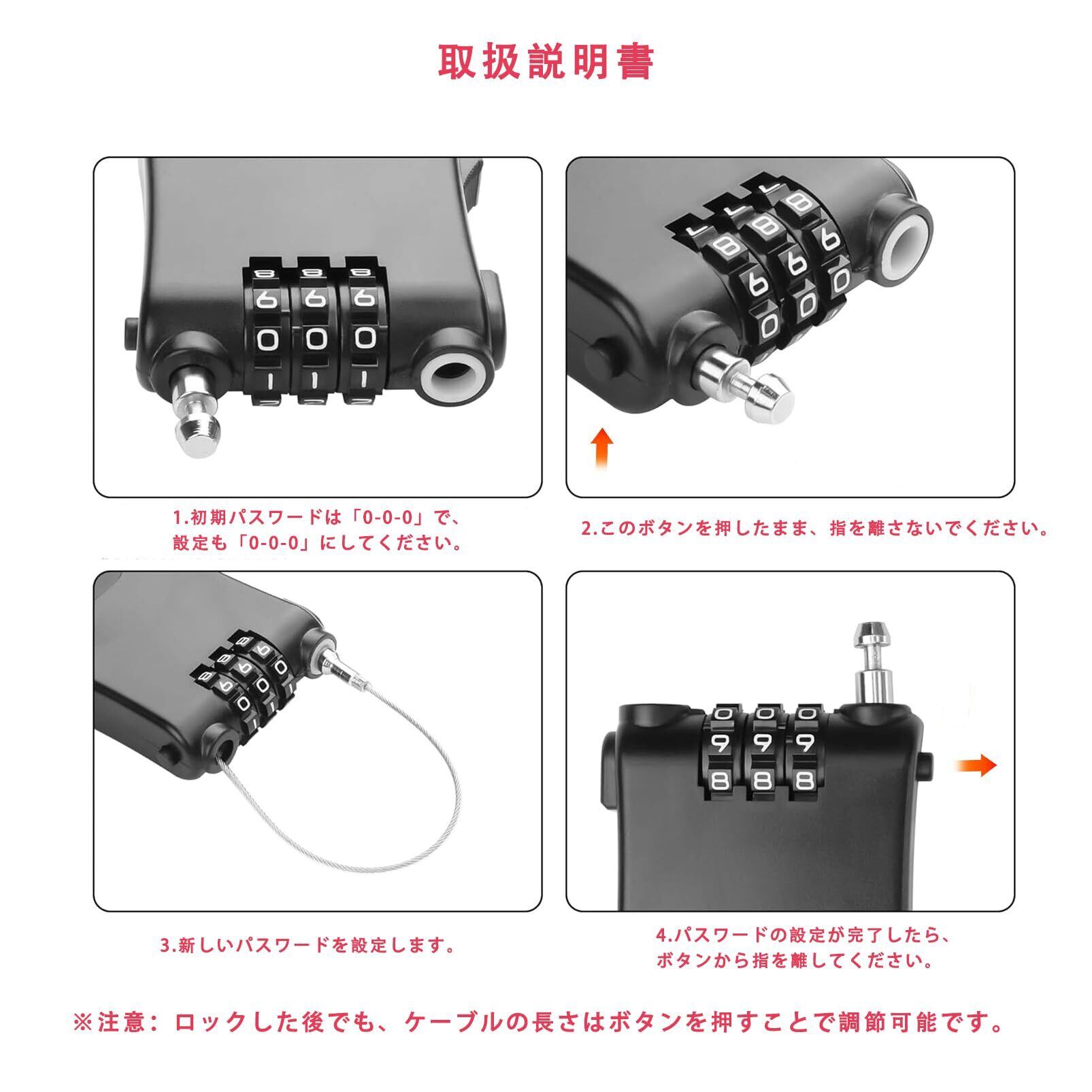 取扱説明書

1.初期パスワードは「0-0-0」で、設定も「0-0-0」にしてください。

2.このボタンを押したまま、指を離さないでください。

3.新しいパスワードを設定します。

4.パスワードの設定が完了したら、ボタンから指を離してください。

※注意：ロックした後でも、ケーブルの長さはボタンを押すことで調節可能です。