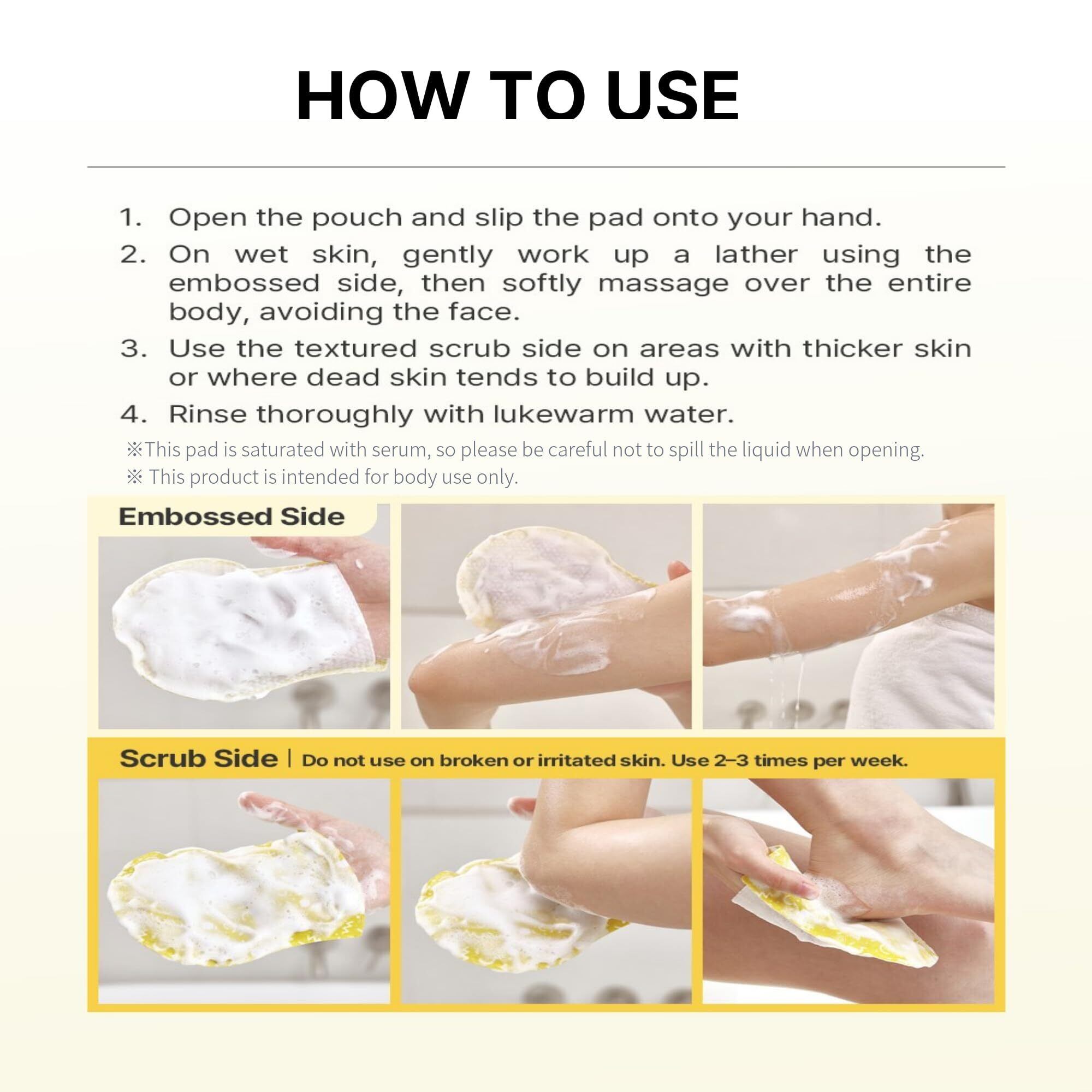 HOW TO USE

1. Open the pouch and slip the pad onto your hand.

2. On wet skin, gently work up a lather using the embossed side, then softly massage over the entire body, avoiding the face.

3. Use the textured scrub side on areas with thicker skin or where dead skin tends to build up.

4. Rinse thoroughly with lukewarm water.

※This pad is saturated with serum, so please be careful not to spill the liquid when opening.
※ This product is intended for body use only.

Embossed Side

Scrub Side | Do not use on broken or irritated skin. Use 2–3 times per week.