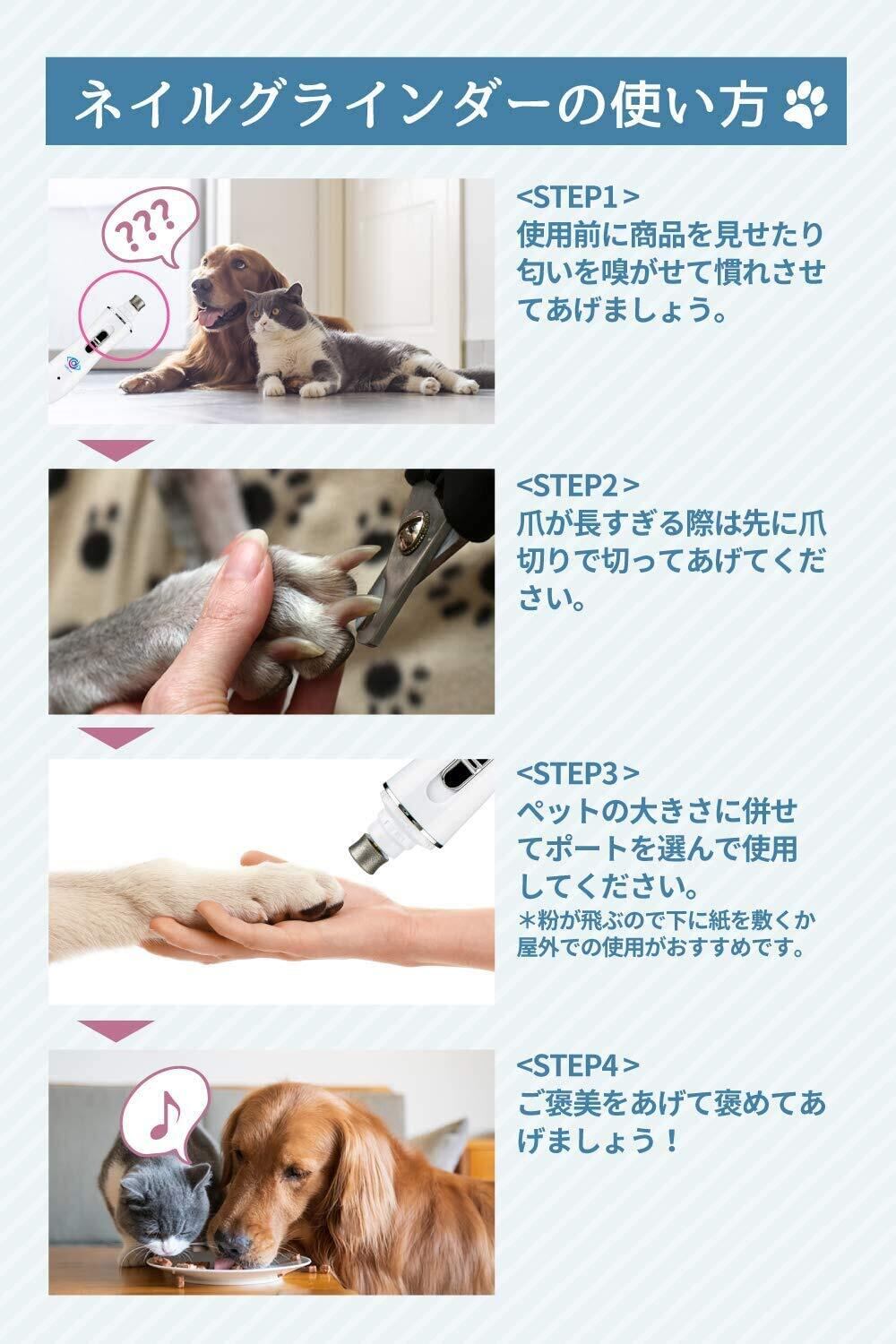 ネイルグラインダーの使い方

???

<STEP1>
使用前に商品を見せたり匂いを嗅がせて慣れさせてあげましょう。

<STEP2>
爪が長すぎる際は先に爪切りで切ってあげてください。

<STEP3>
ペットの大きさに併せてポートを選んで使用してください。
＊粉が飛ぶので下に紙を敷くか屋外での使用がおすすめです。

<STEP4>
ご褒美をあげて褒めてあげましょう！