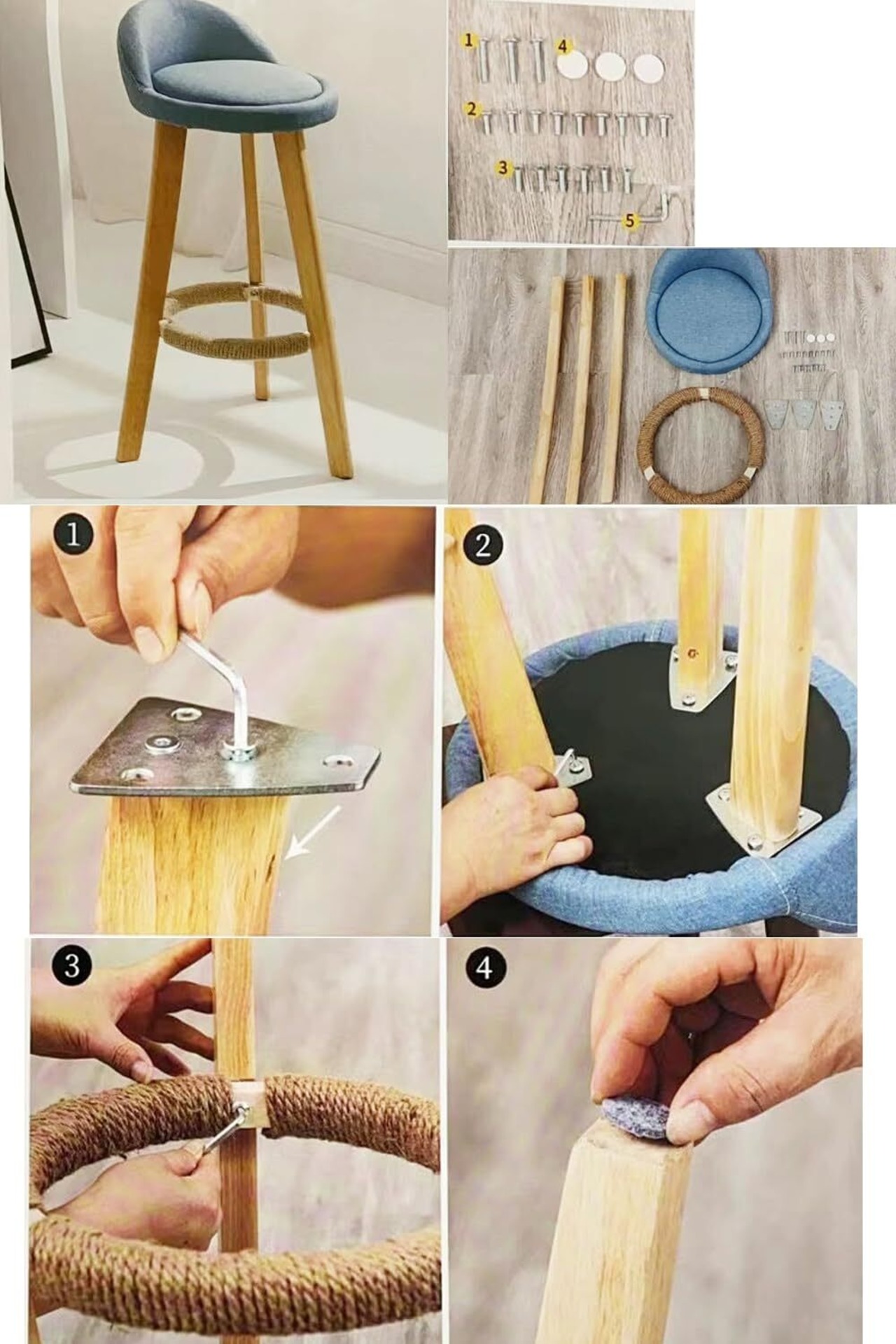 1
4
2
3
5
1
2
3
4