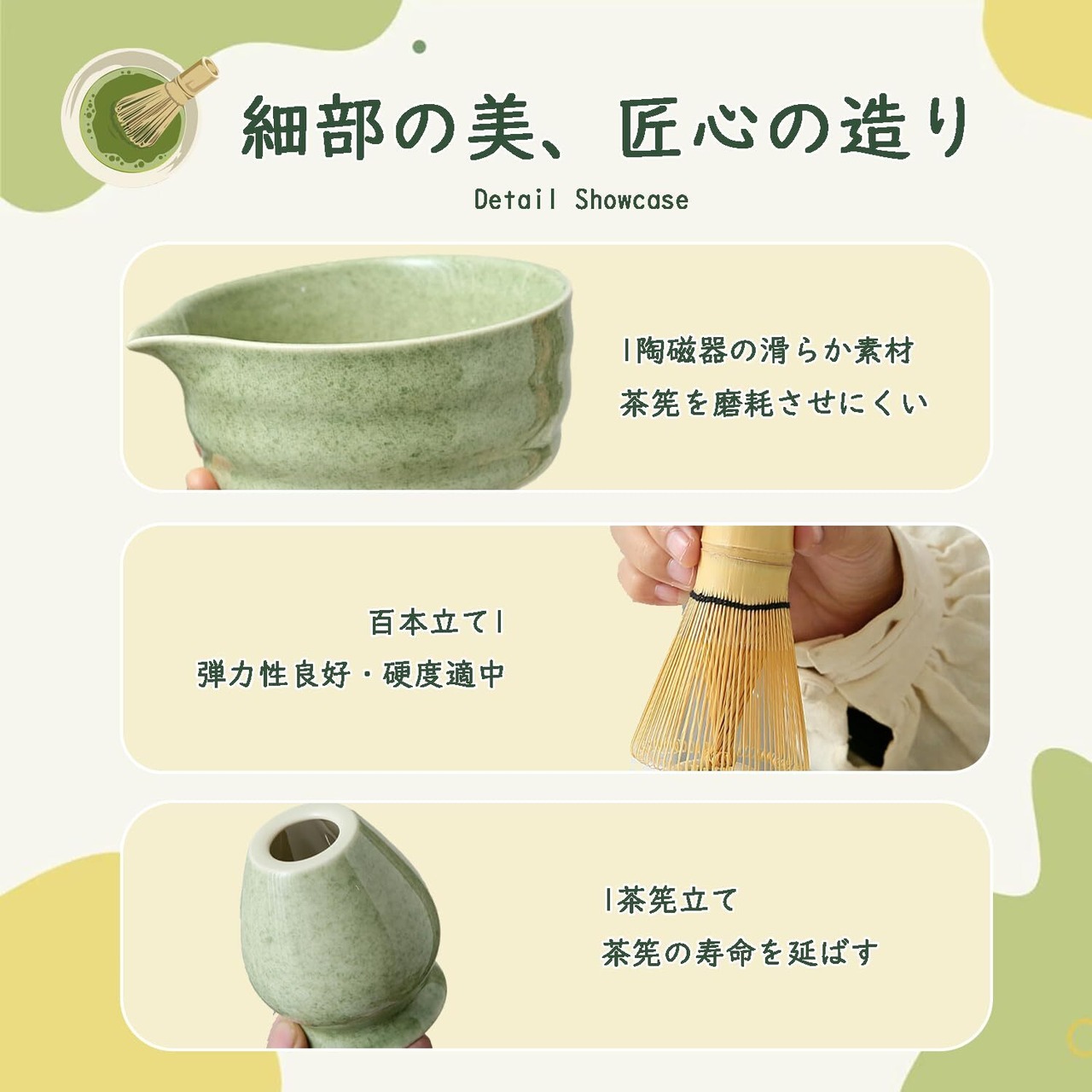 細部の美、匠心の造り

Detail Showcase

|陶磁器の滑らか素材
茶筅を磨耗させにくい

百本立て|
弾力性良好・硬度適中

|茶筅立て
茶筅の寿命を延ばす