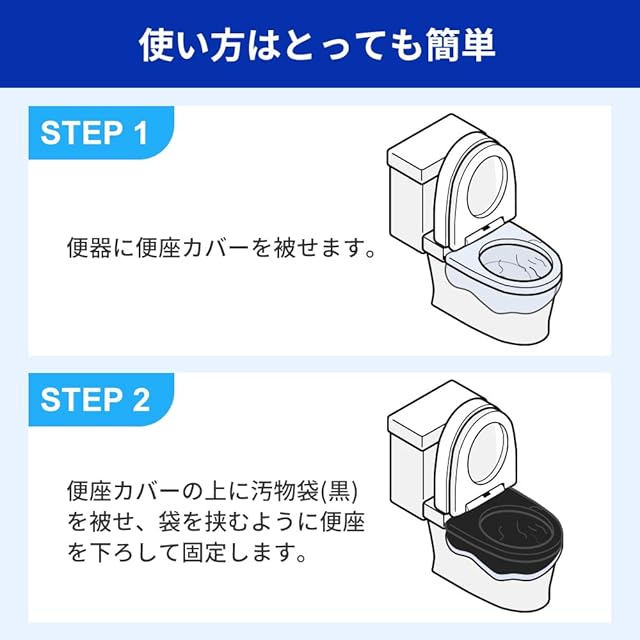 使い方はとっても簡単

STEP 1

便器に便座カバーを被せます。

STEP 2

便座カバーの上に汚物袋(黒)を被せ、袋を挟むように便座を下ろして固定します。