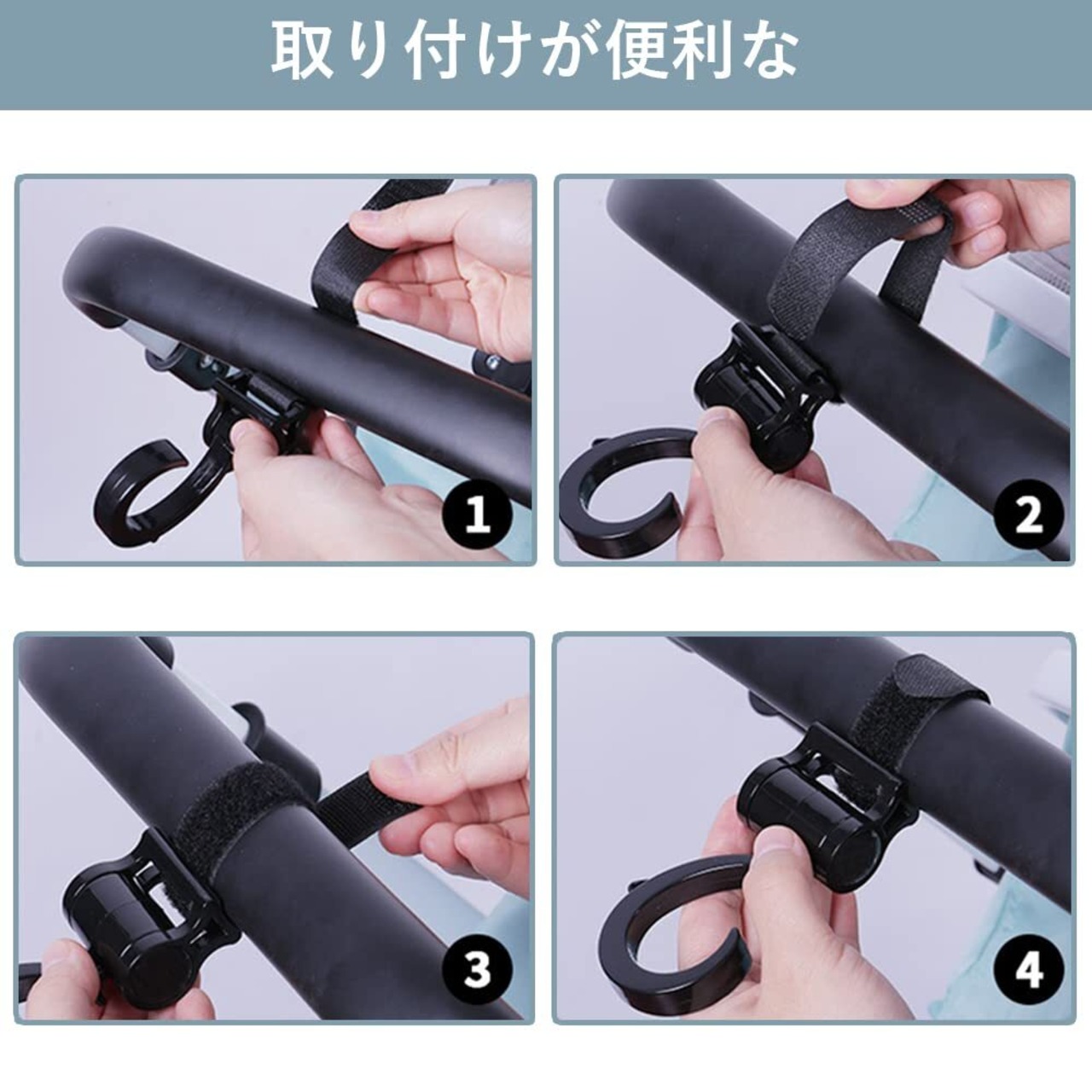 取り付けが便利な

1

2

3

4