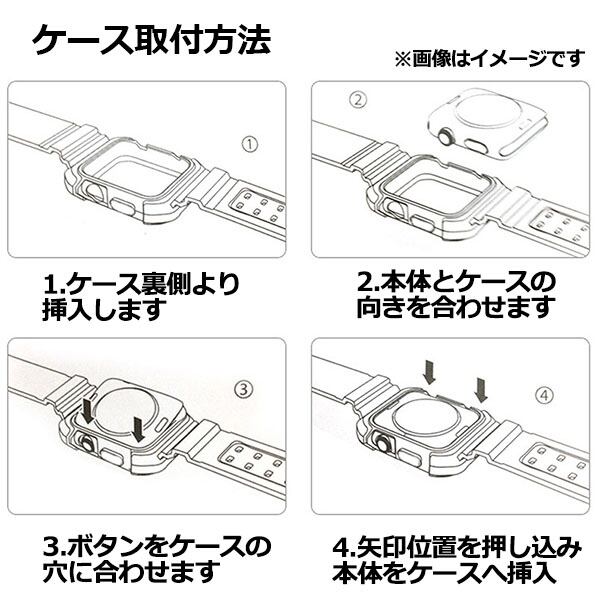 ケース取付方法

※画像はイメージです

①

②

1.ケース裏側より挿入します

2.本体とケースの向きを合わせます

③

④

3.ボタンをケースの穴に合わせます

4.矢印位置を押し込み本体をケースへ挿入