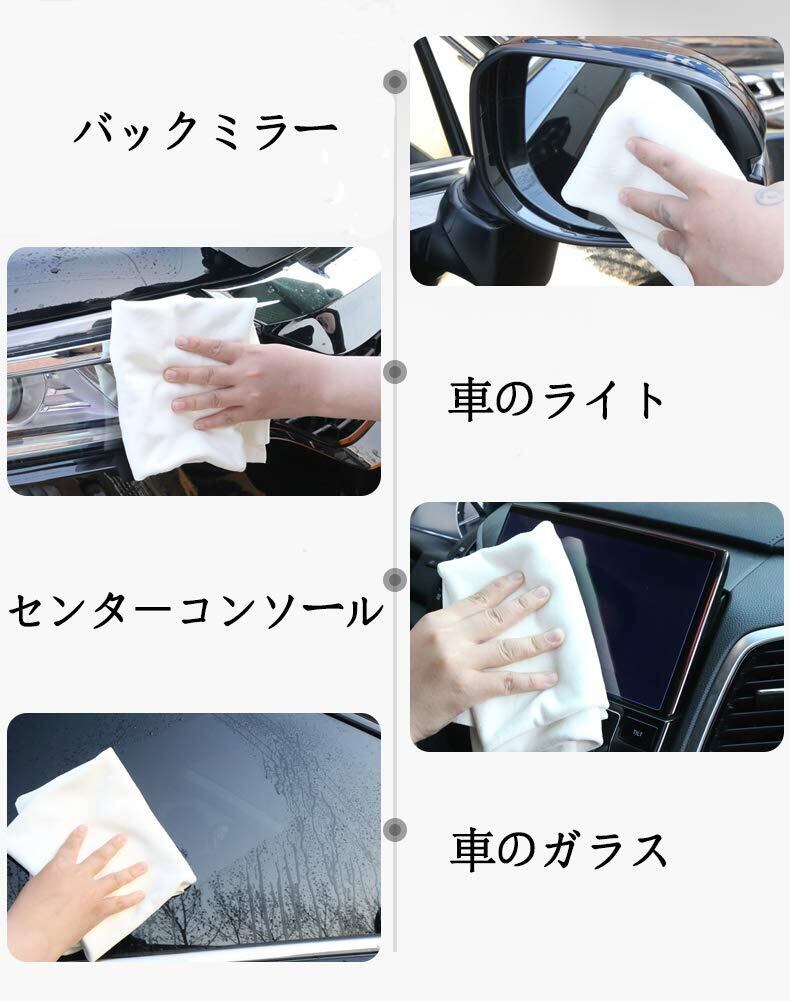 バックミラー

車のライト

センターコンソール

車のガラス