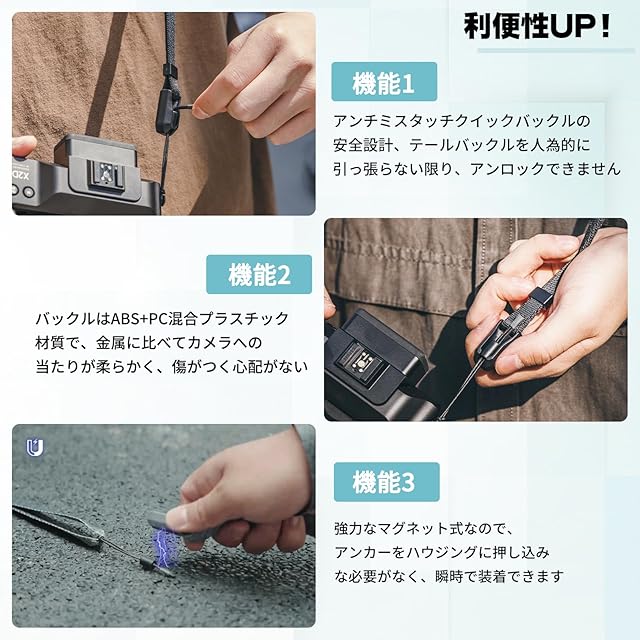 利便性UP！

機能1

アンチミスタッチクイックバックルの安全設計、テールバックルを人為的に引っ張らない限り、アンロックできません

X2D

機能2

バックルはABS+PC混合プラスチック材質で、金属に比べてカメラへの当たりが柔らかく、傷がつく心配がない

機能3

強力なマグネット式なので、アンカーをハウジングに押し込みな必要がなく、瞬時で装着できます