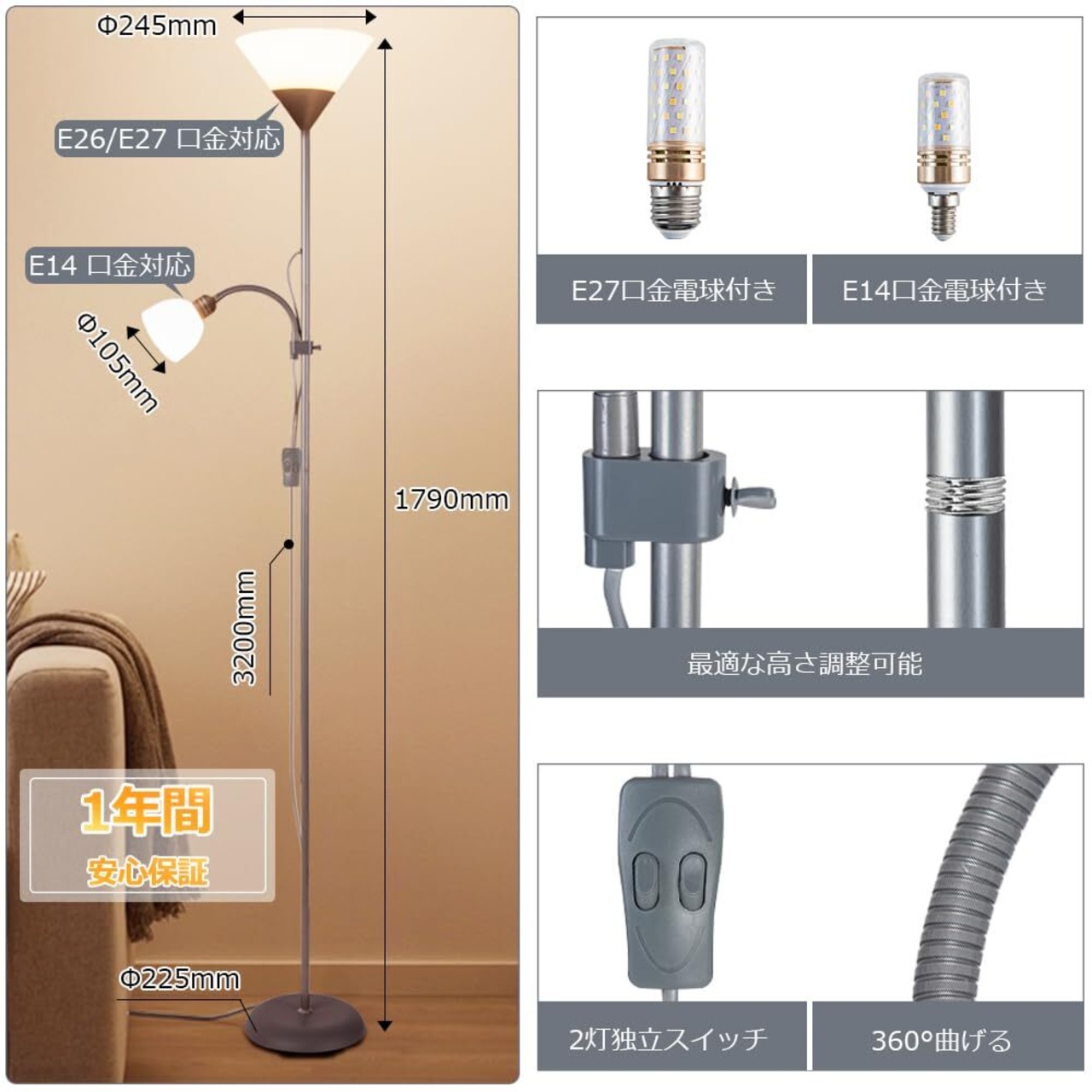 Φ245mm

E26/E27 口金対応

E14 口金対応

Φ105mm

1790mm

3200mm

1年間
安心保証

Φ225mm

E27口金電球付き

E14口金電球付き

最適な高さ調整可能

2灯独立スイッチ

360°曲げる