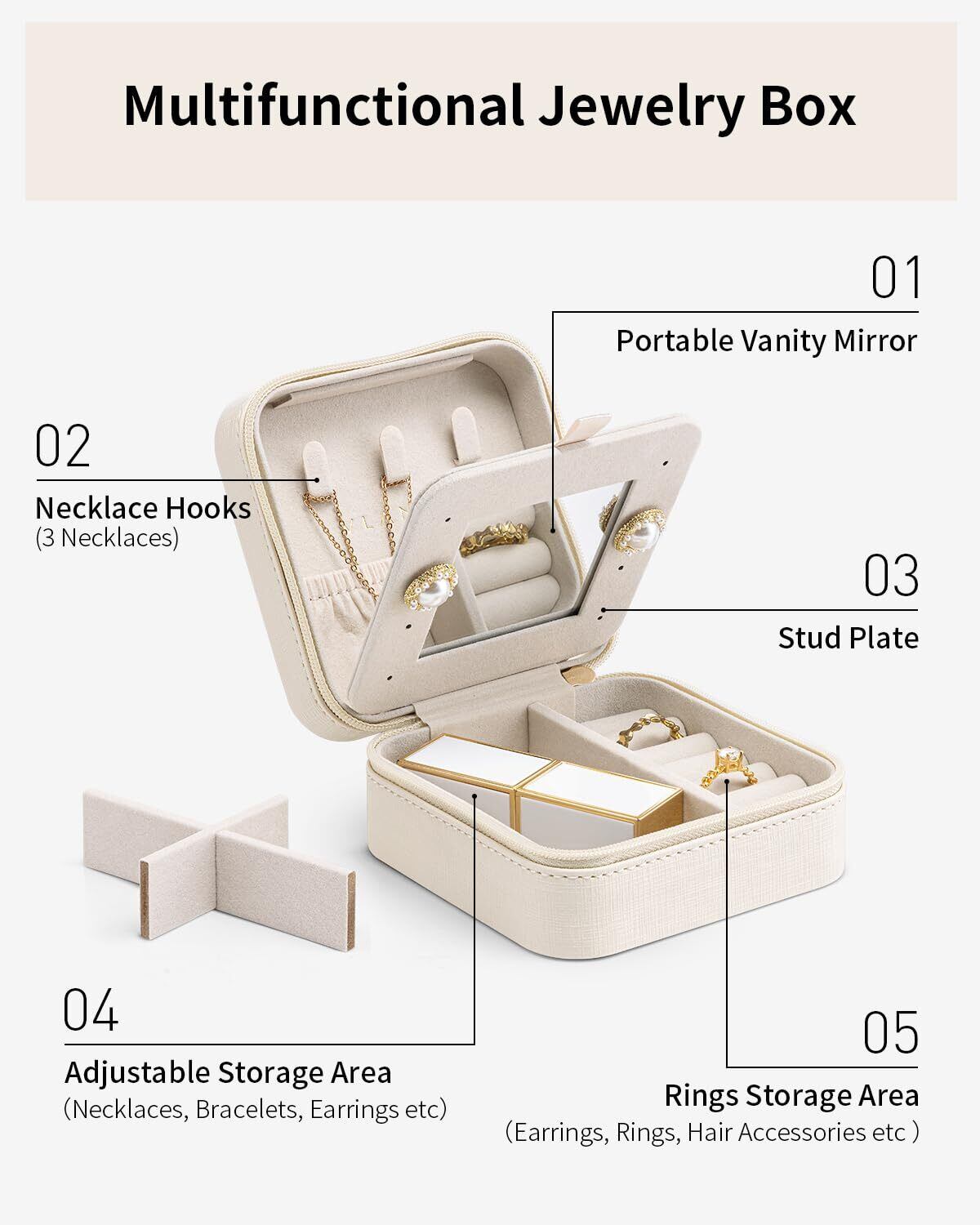 Multifunctional Jewelry Box

01
Portable Vanity Mirror

02
Necklace Hooks
(3 Necklaces)

03
Stud Plate

04
Adjustable Storage Area
(Necklaces, Bracelets, Earrings etc)

05
Rings Storage Area
(Earrings, Rings, Hair Accessories etc )