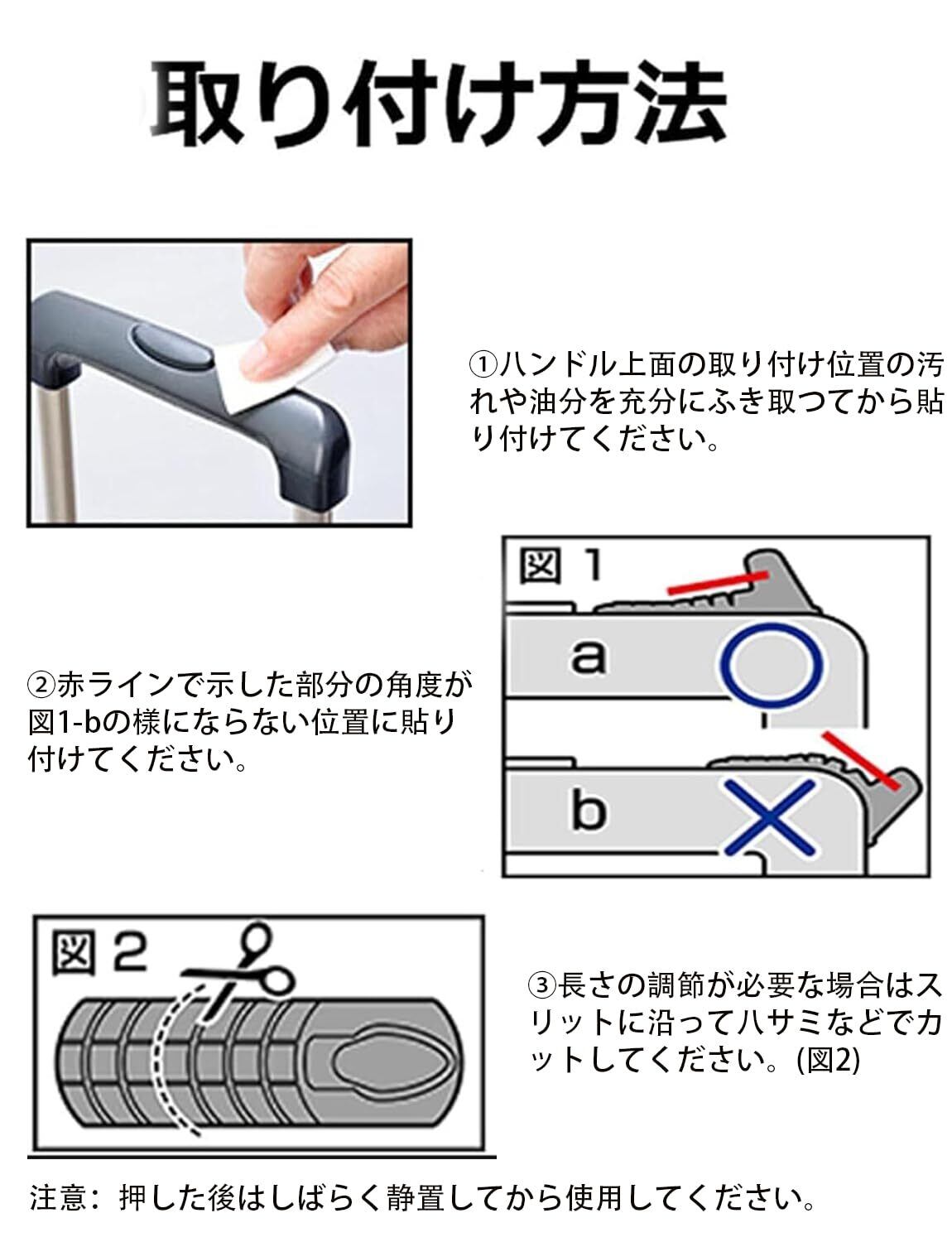 取り付け方法

①ハンドル上面の取り付け位置の汚れや油分を充分にふき取つてから貼り付けてください。

図 1

a

b

②赤ラインで示した部分の角度が図1-bの様にならない位置に貼り付けてください。

図 2

③長さの調節が必要な場合はスリットに沿ってハサミなどでカットしてください。(図2)

注意：押した後はしばらく静置してから使用してください。