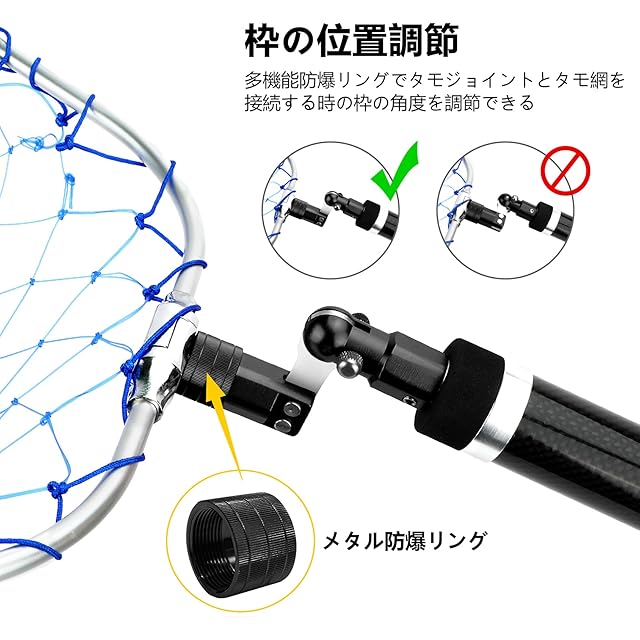 枠の位置調節

多機能防爆リングでタモジョイントとタモ網を接続する時の枠の角度を調節できる

メタル防爆リング