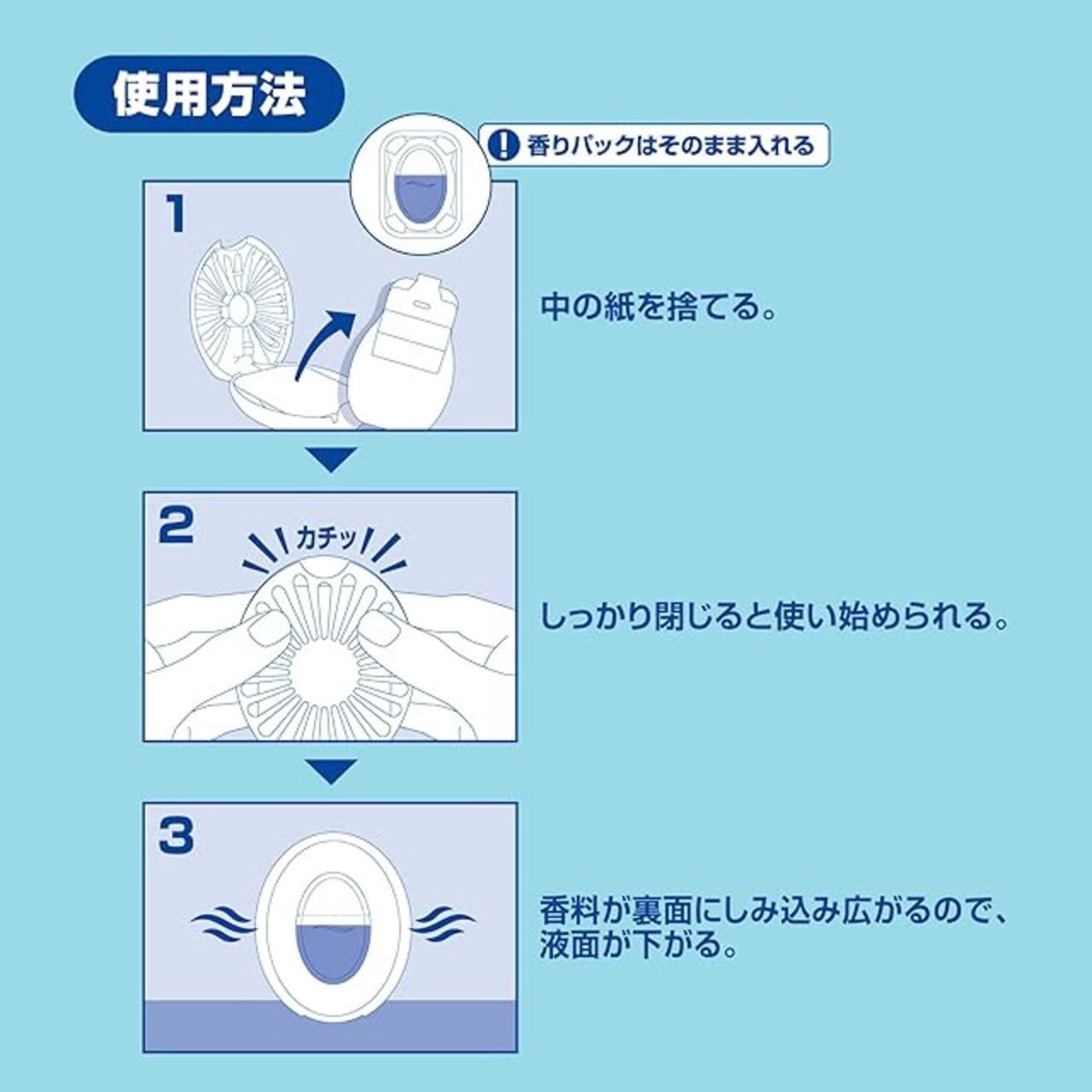 使用方法

! 香りパックはそのまま入れる

1

中の紙を捨てる。

2

カチッ

しっかり閉じると使い始められる。

3

香料が裏面にしみ込み広がるので、液面が下がる。