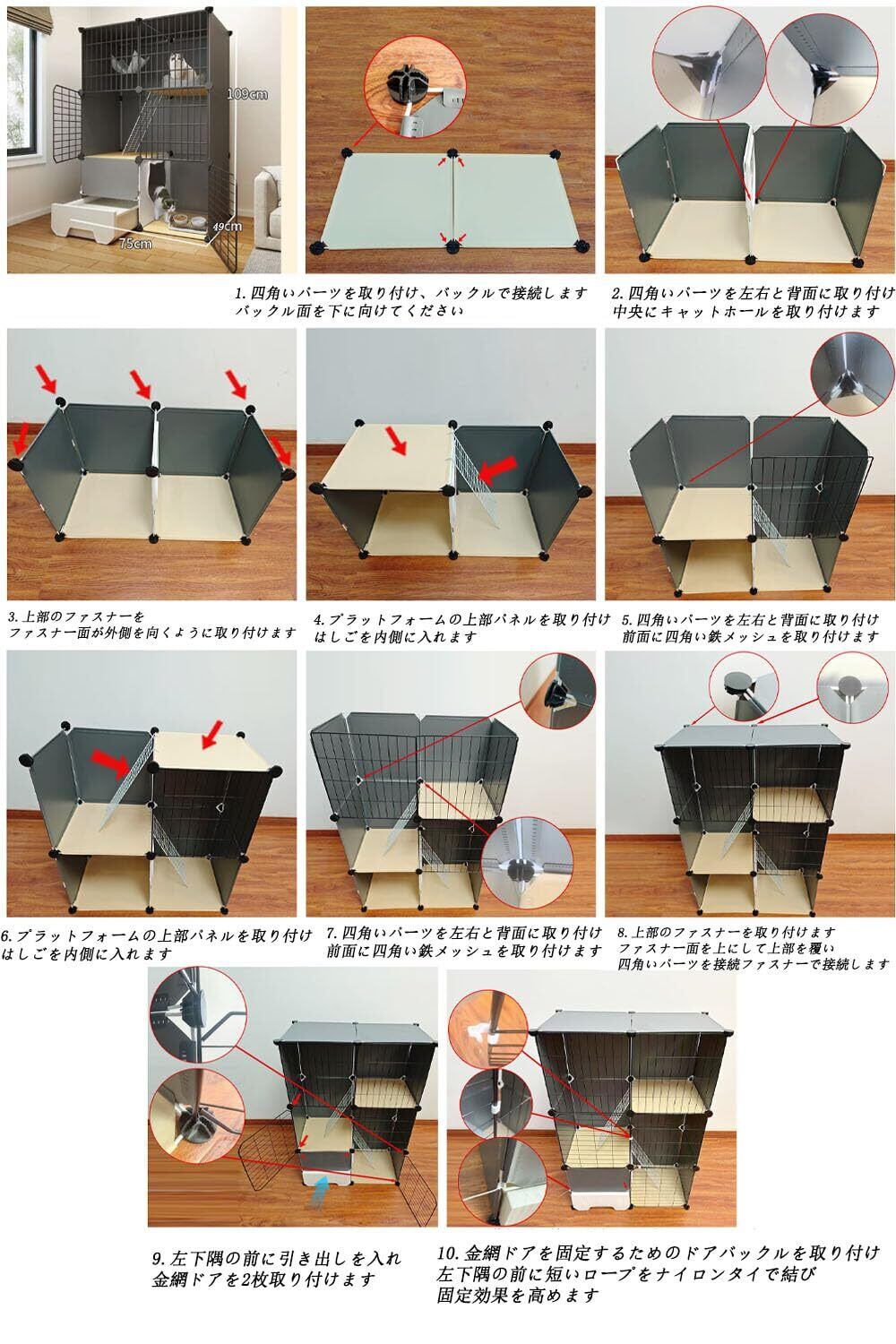 109cm
49cm
75cm

1. 四角いパーツを取り付け、バックルで接続します
バックル面を下に向けてください

2. 四角いパーツを左右と背面に取り付け
中央にキャットホールを取り付けます

3. 上部のファスナーを
ファスナー面が外側を向くように取り付けます

4. プラットフォームの上部パネルを取り付け
はしごを内側に入れます

5. 四角いパーツを左右と背面に取り付け
前面に四角い鉄メッシュを取り付けます

6. プラットフォームの上部パネルを取り付け
はしごを内側に入れます

7. 四角いパーツを左右と背面に取り付け
前面に四角い鉄メッシュを取り付けます

8. 上部のファスナーを取り付けます
ファスナー面を上にして上部を覆い
四角いパーツを接続ファスナーで接続します

9. 左下隅の前に引き出しを入れ
金網ドアを2枚取り付けます

10. 金網ドアを固定するためのドアバックルを取り付け
左下隅の前に短いロープをナイロンタイで結び
固定効果を高めます