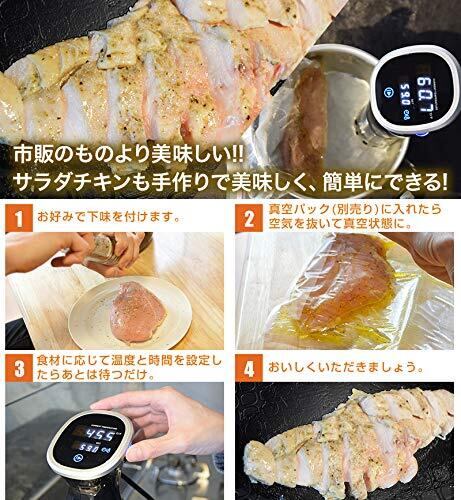 60.7
59.0

市販のものより美味しい!!
サラダチキンも手作りで美味しく、簡単にできる!

1 お好みで下味を付けます。

2 真空パック(別売り)に入れたら空気を抜いて真空状態に。

3 食材に応じて温度と時間を設定したらあとは待つだけ。

45.5
59.0

4 おいしくいただきましょう。