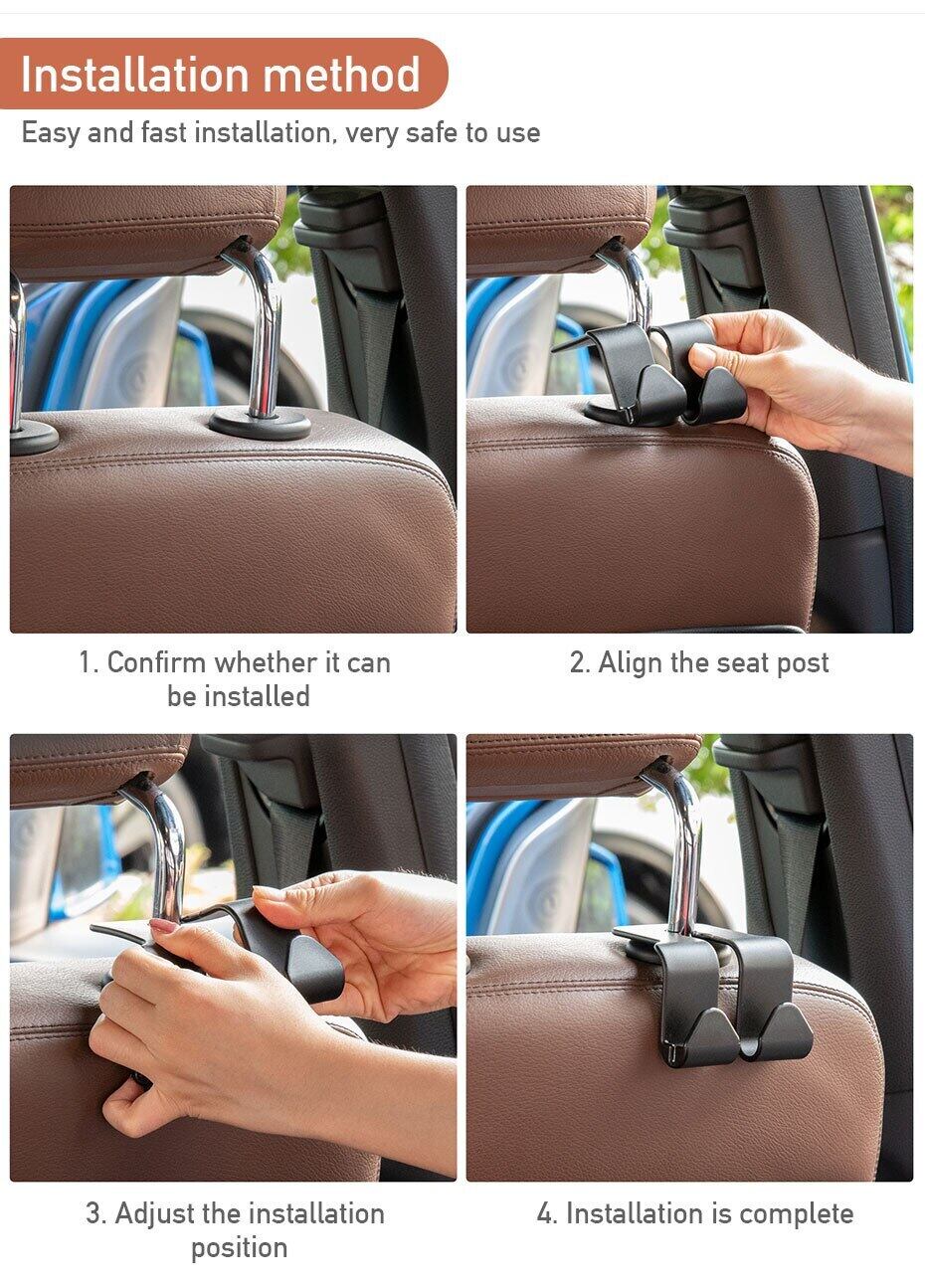 Installation method

Easy and fast installation, very safe to use

1. Confirm whether it can be installed

2. Align the seat post

3. Adjust the installation position

4. Installation is complete