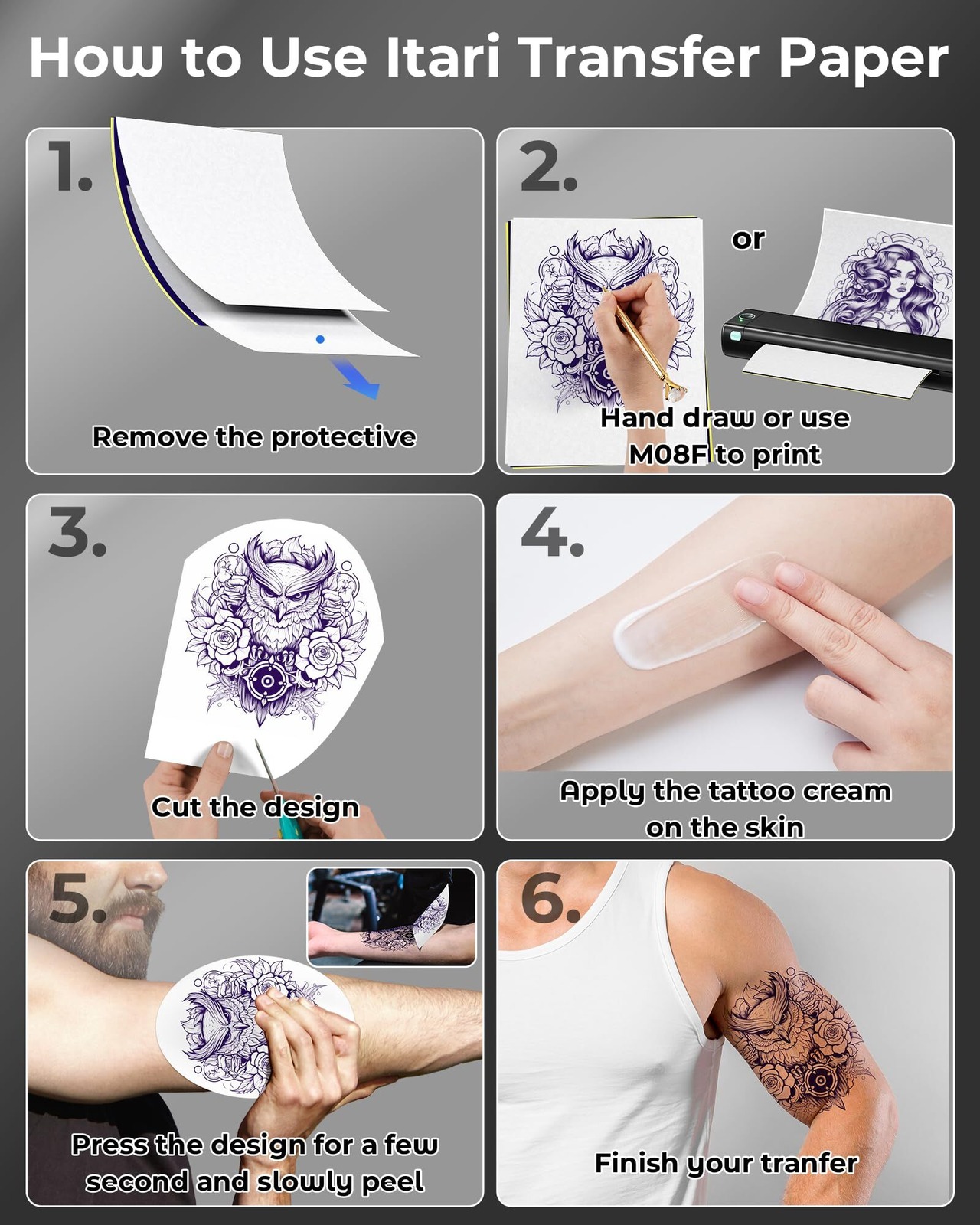 How to Use Itari Transfer Paper

1.

Remove the protective

2.

or

Hand draw or use M08F to print

3.

Cut the design

4.

Apply the tattoo cream on the skin

5.

Press the design for a few second and slowly peel

6.

Finish your tranfer