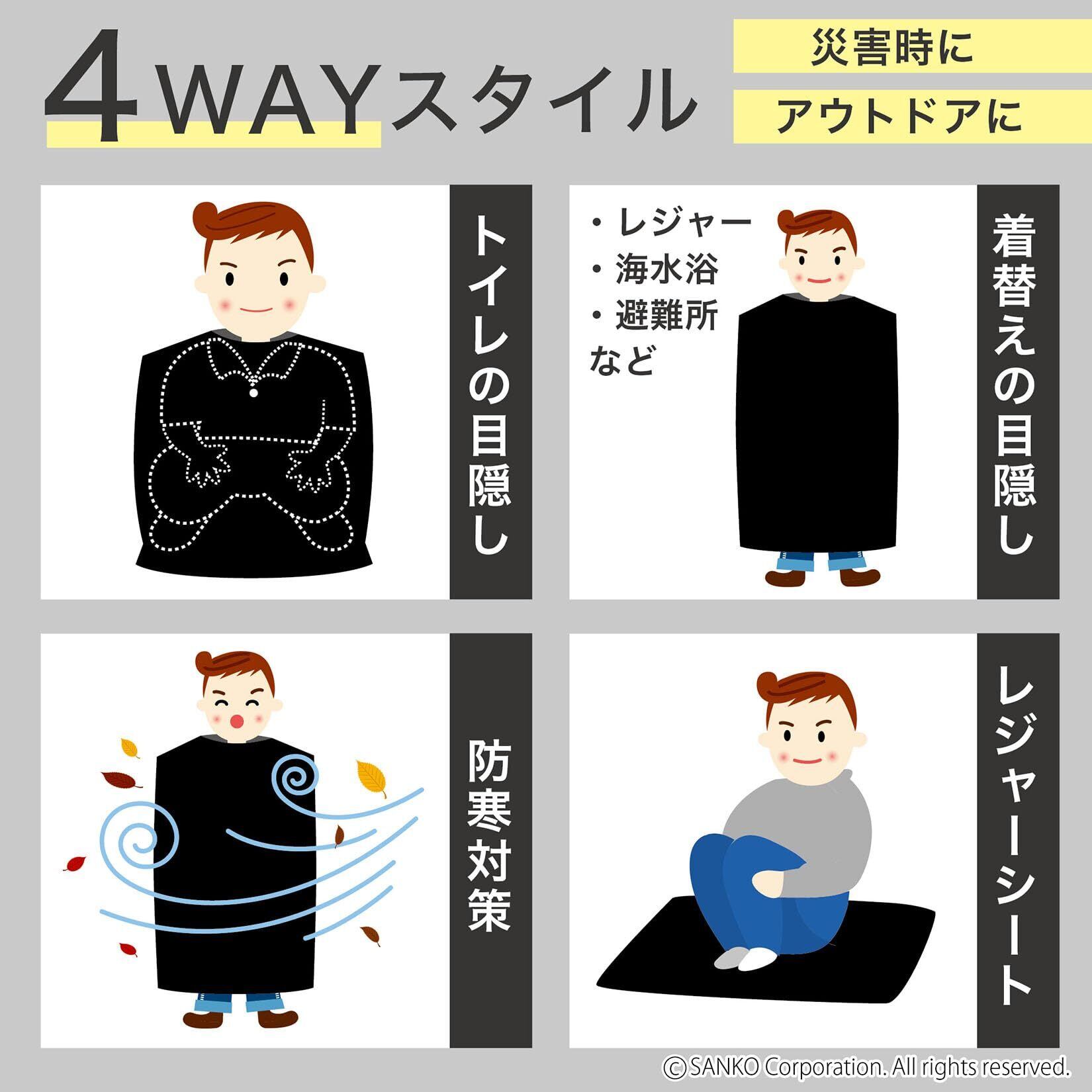 4WAYスタイル

災害時に
アウトドアに

トイレの目隠し

・レジャー
・海水浴
・避難所
など

着替えの目隠し

防寒対策

レジャーシート

©SANKO Corporation. All rights reserved.