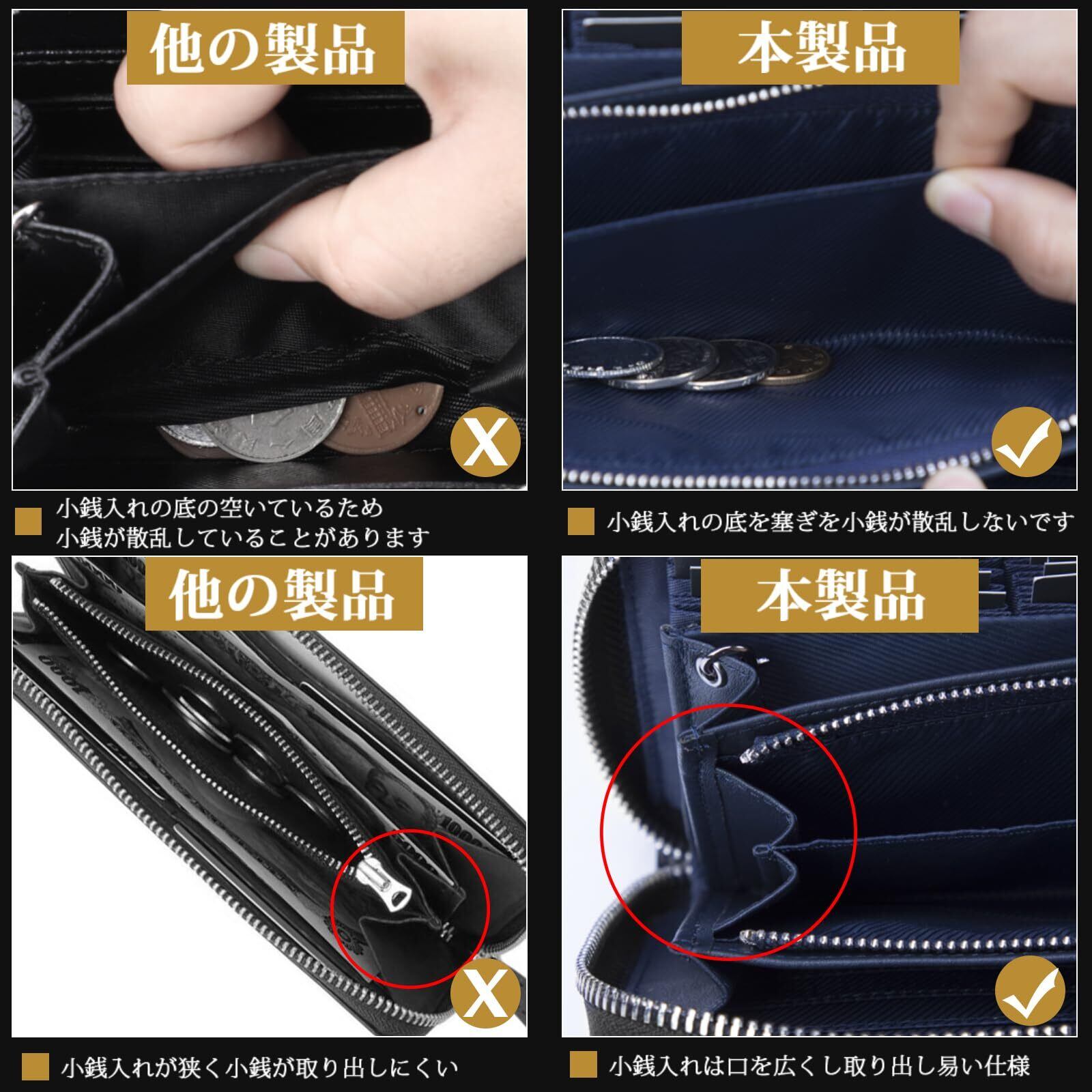 他の製品

X

小銭入れの底の空いているため
小銭が散乱していることがあります

本製品

小銭入れの底を塞ぎを小銭が散乱しないです

他の製品

X

小銭入れが狭く小銭が取り出しにくい

本製品

小銭入れは口を広くし取り出し易い仕様