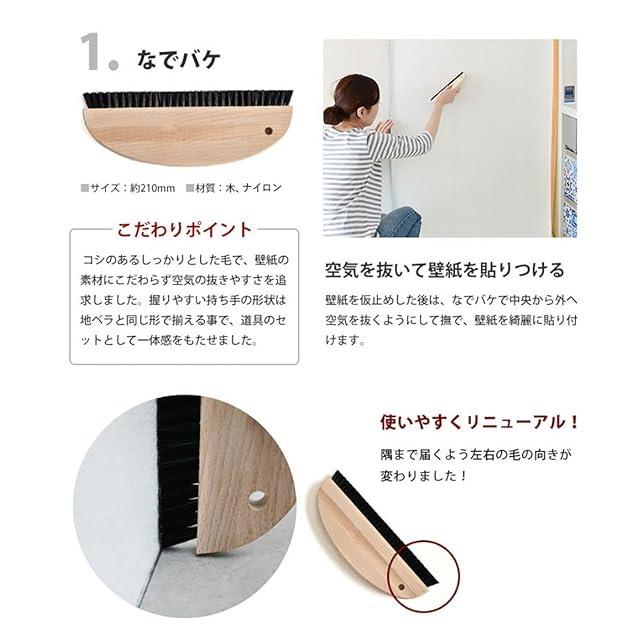 1. なでバケ

■サイズ：約210mm　■材質：木、ナイロン

こだわりポイント

コシのあるしっかりとした毛で、壁紙の素材にこだわらず空気の抜きやすさを追求しました。握りやすい持ち手の形状は地ベラと同じ形で揃える事で、道具のセットとして一体感をもたせました。

空気を抜いて壁紙を貼りつける

壁紙を仮止めした後は、なでバケで中央から外へ空気を抜くようにして撫で、壁紙を綺麗に貼り付けます。

使いやすくリニューアル！

隅まで届くよう左右の毛の向きが変わりました！