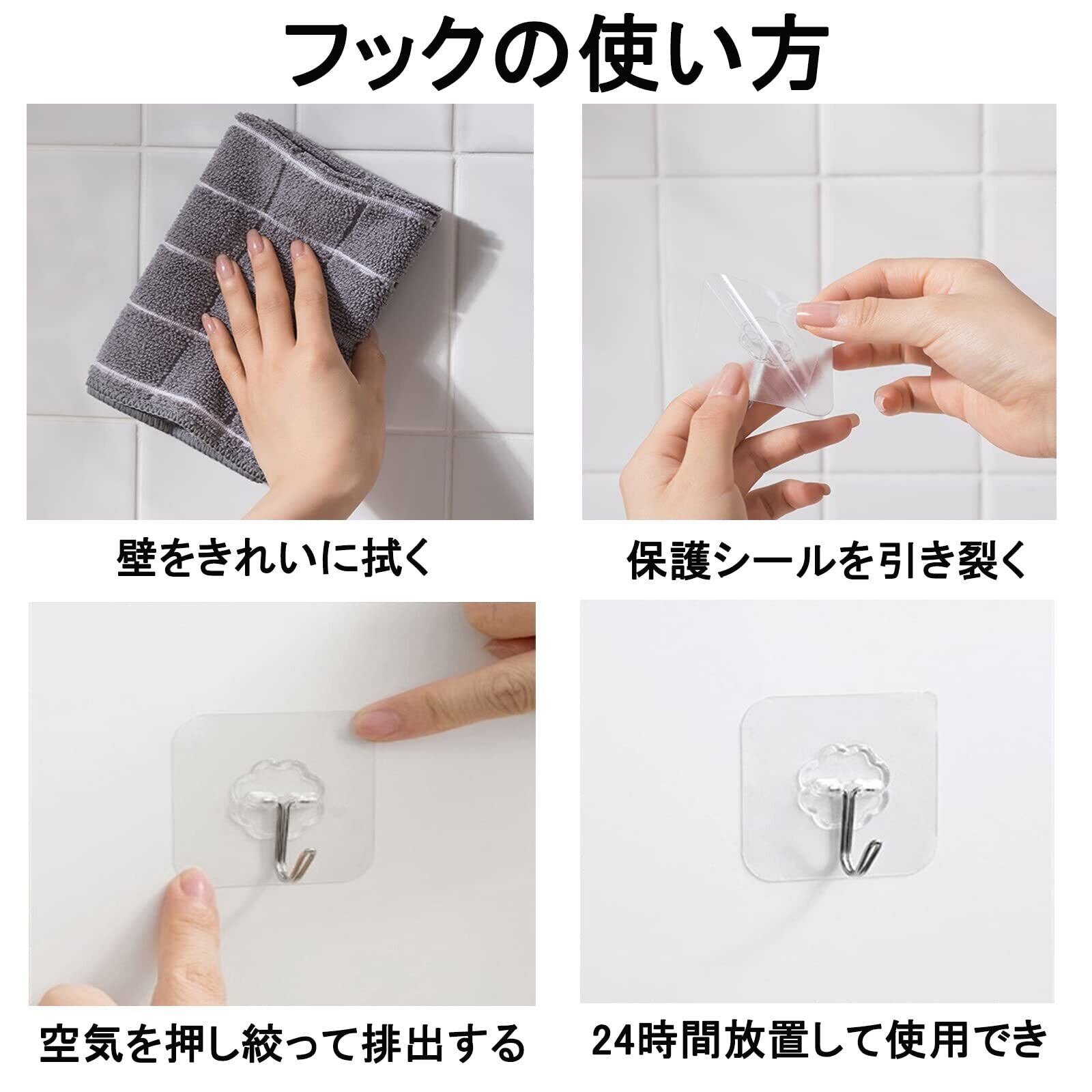 フックの使い方

壁をきれいに拭く

保護シールを引き裂く

空気を押し絞って排出する

24時間放置して使用でき