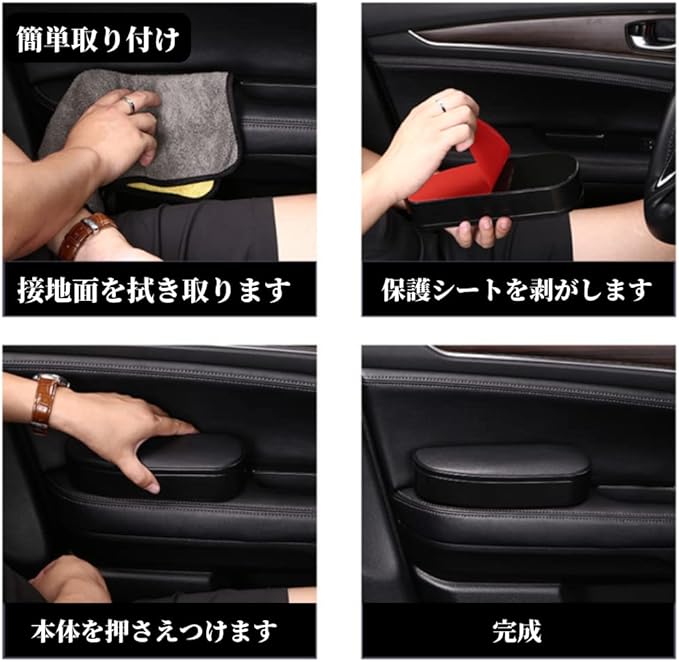 簡単取り付け

接地面を拭き取ります

保護シートを剥がします

本体を押さえつけます

完成