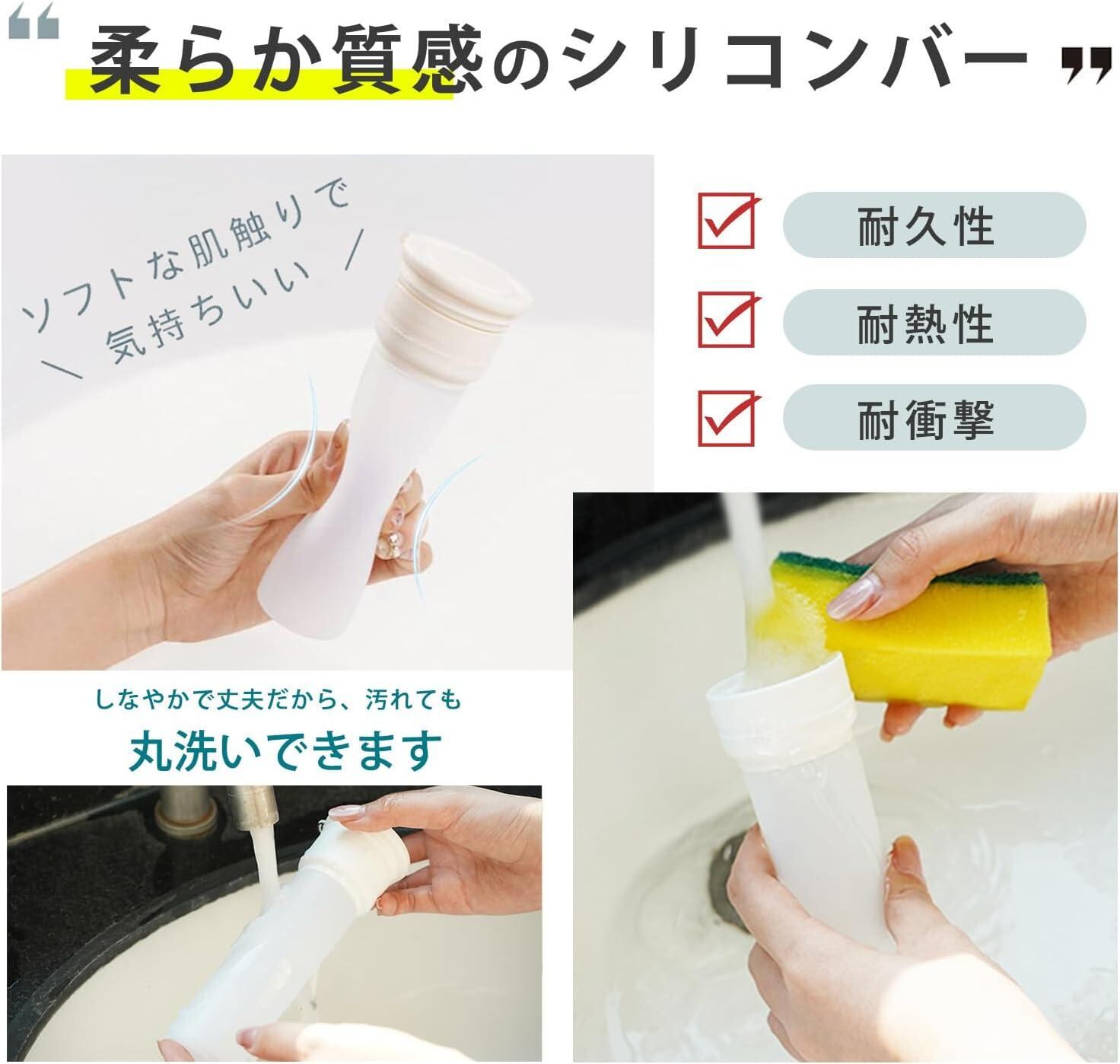 “ 柔らか質感のシリコンバー ”

ソフトな肌触りで
＼ 気持ちいい ／

耐久性
耐熱性
耐衝撃

しなやかで丈夫だから、汚れても
丸洗いできます