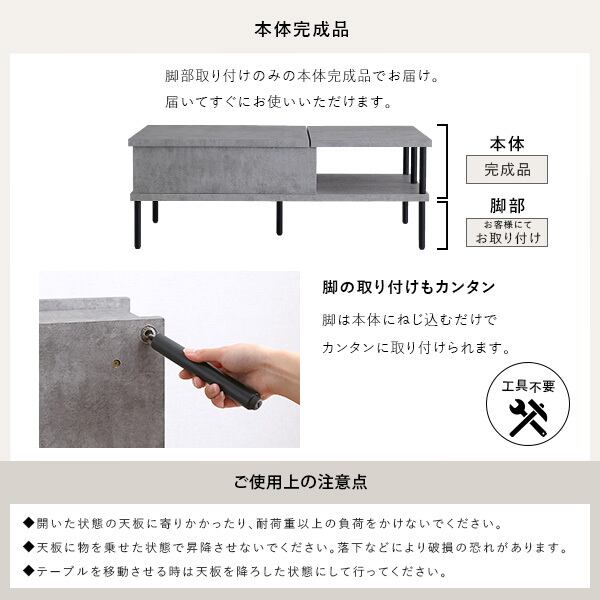 本体完成品

脚部取り付けのみの本体完成品でお届け。
届いてすぐにお使いいただけます。

本体
完成品
脚部
お客様にて
お取り付け

脚の取り付けもカンタン

脚は本体にねじ込むだけで
カンタンに取り付けられます。

工具不要

ご使用上の注意点

◆開いた状態の天板に寄りかかったり、耐荷重以上の負荷をかけないでください。
◆天板に物を乗せた状態で昇降させないでください。落下などにより破損の恐れがあります。
◆テーブルを移動させる時は天板を降ろした状態にして行ってください。