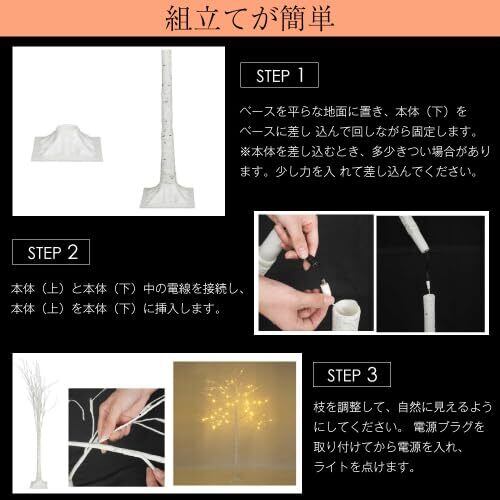 組立てが簡単

STEP 1

ベースを平らな地面に置き、本体（下）をベースに差し 込んで回しながら固定します。
※本体を差し込むとき、多少きつい場合があります。少し力を入 れて差し込んでください。

STEP 2

本体（上）と本体（下）中の電線を接続し、本体（上）を本体（下）に挿入します。

STEP 3

枝を調整して、自然に見えるようにしてください。 電源プラグを取り付けてから電源を入れ、ライトを点けます。