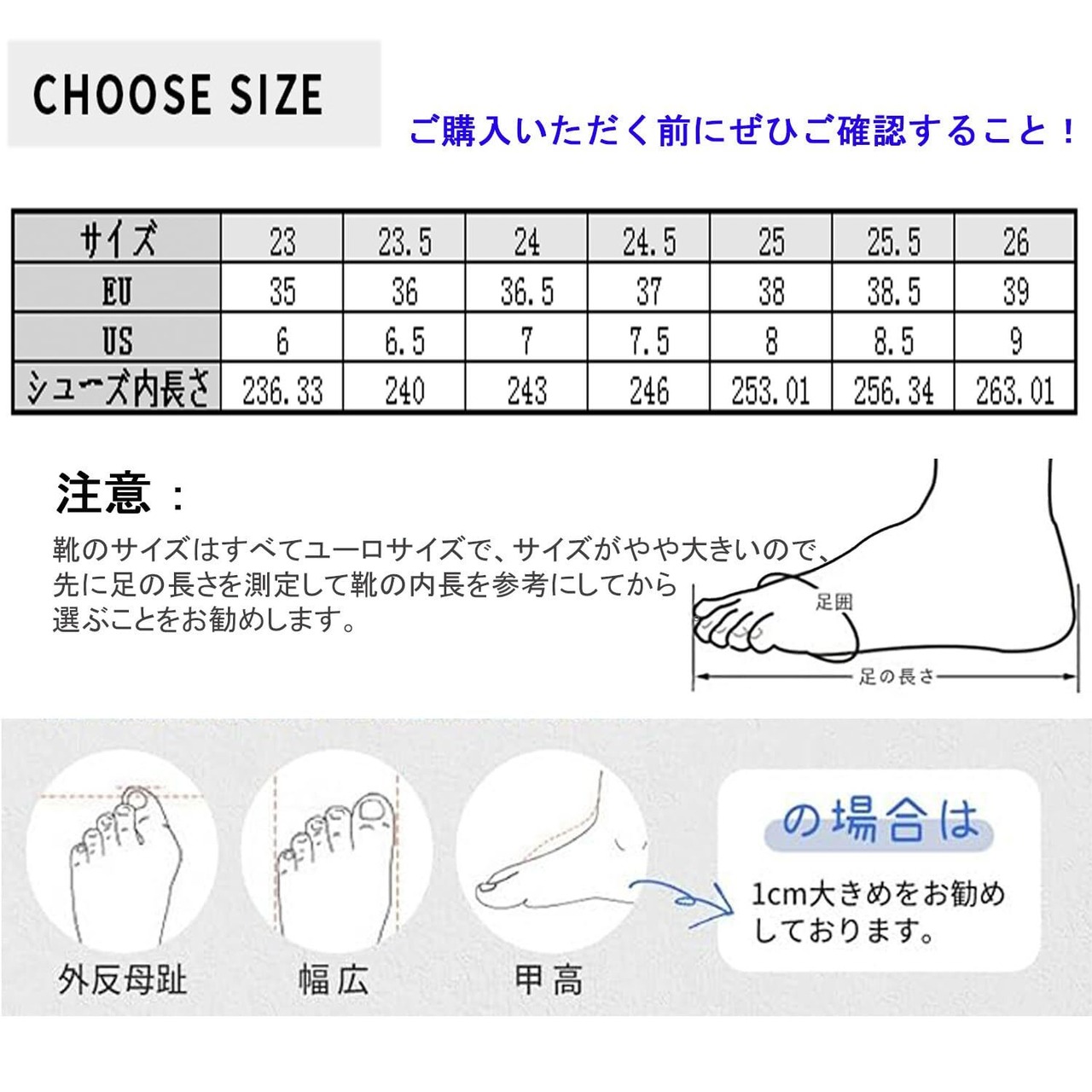 CHOOSE SIZE

ご購入いただく前にぜひご確認すること！

| サイズ | 23 | 23.5 | 24 | 24.5 | 25 | 25.5 | 26 |
|---|---|---|---|---|---|---|---|
| EU | 35 | 36 | 36.5 | 37 | 38 | 38.5 | 39 |
| US | 6 | 6.5 | 7 | 7.5 | 8 | 8.5 | 9 |
| シューズ内長さ | 236.33 | 240 | 243 | 246 | 253.01 | 256.34 | 263.01 |

注意：

靴のサイズはすべてユーロサイズで、サイズがやや大きいので、先に足の長さを測定して靴の内長を参考にしてから選ぶことをお勧めします。

足囲

足の長さ

外反母趾

幅広

甲高

の場合は

1cm大きめをお勧めしております。