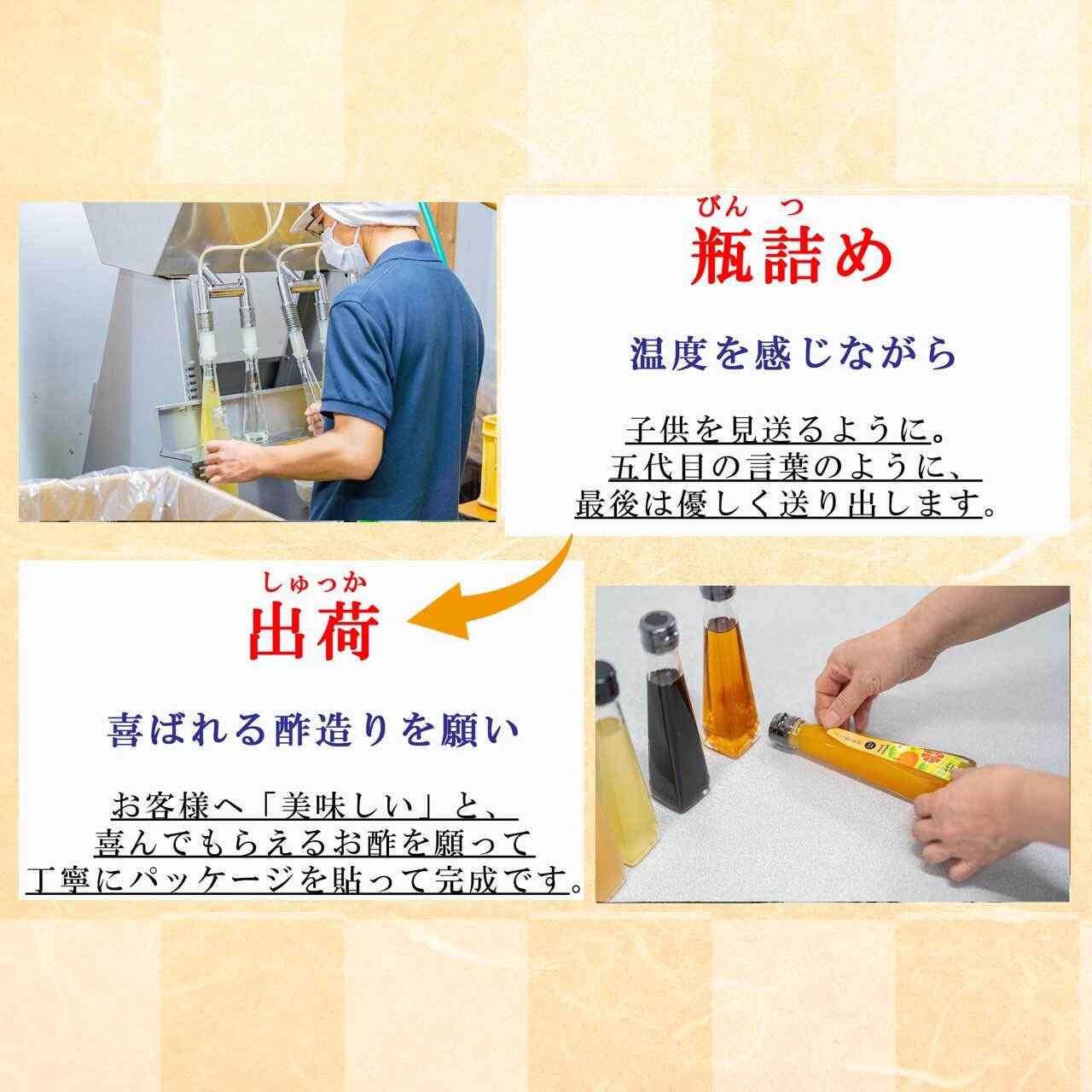 びん つ
瓶詰め

温度を感じながら

子供を見送るように。
五代目の言葉のように、
最後は優しく送り出します。

しゅっか
出荷

喜ばれる酢造りを願い

お客様へ「美味しい」と、
喜んでもらえるお酢を願って
丁寧にパッケージを貼って完成です。