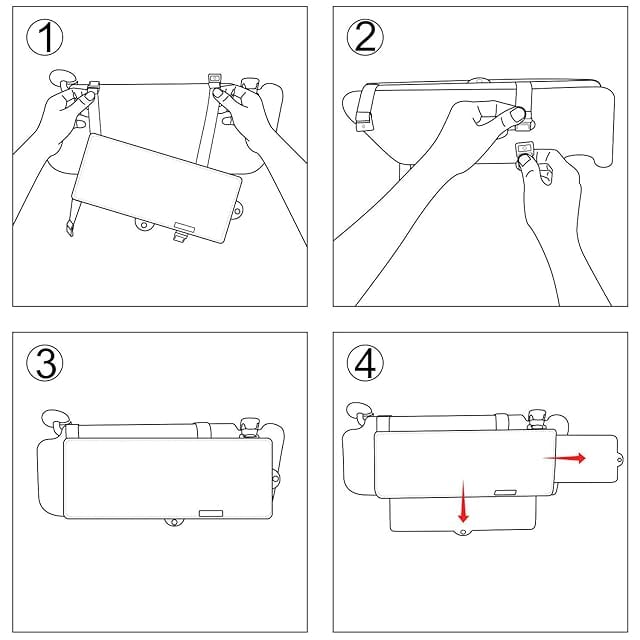 ①

②

③

④