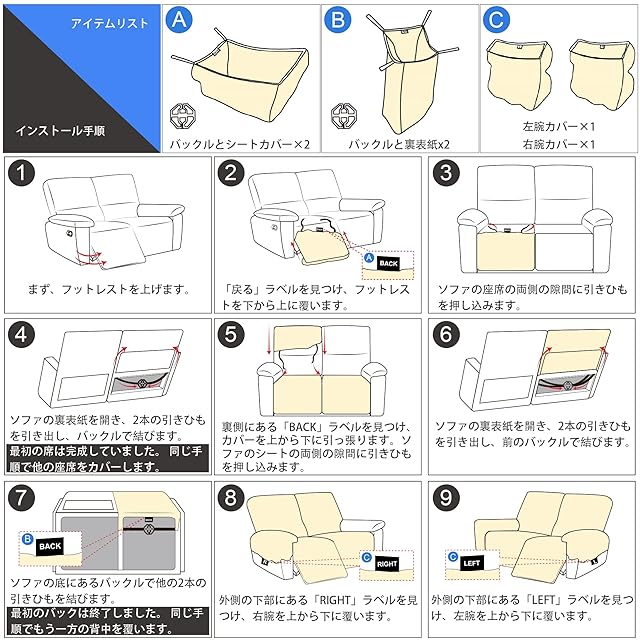 アイテムリスト

インストール手順

A

バックルとシートカバー×2

B

バックルと裏表紙x2

C

左腕カバー×1

右腕カバー×1

1

まず、フットレストを上げます。

2

A BACK

「戻る」ラベルを見つけ、フットレストを下から上に覆います。

3

ソファの座席の両側の隙間に引きひもを押し込みます。

4

ソファの裏表紙を開き、2本の引きひもを引き出し、バックルで結びます。

最初の席は完成していました。 同じ手順で他の座席をカバーします。

5

裏側にある「BACK」ラベルを見つけ、カバーを上から下に引っ張ります。ソファのシートの両側の隙間に引きひもを押し込みます。

6

ソファの裏表紙を開き、2本の引きひもを引き出し、前のバックルで結びます。

7

B BACK

ソファの底にあるバックルで他の2本の引きひもを結びます。

最初のバックは終了しました。 同じ手順でもう一方の背中を覆います。

8

C RIGHT

外側の下部にある「RIGHT」ラベルを見つけ、右腕を上から下に覆います。

9

C LEFT

外側の下部にある「LEFT」ラベルを見つけ、左腕を上から下に覆います。