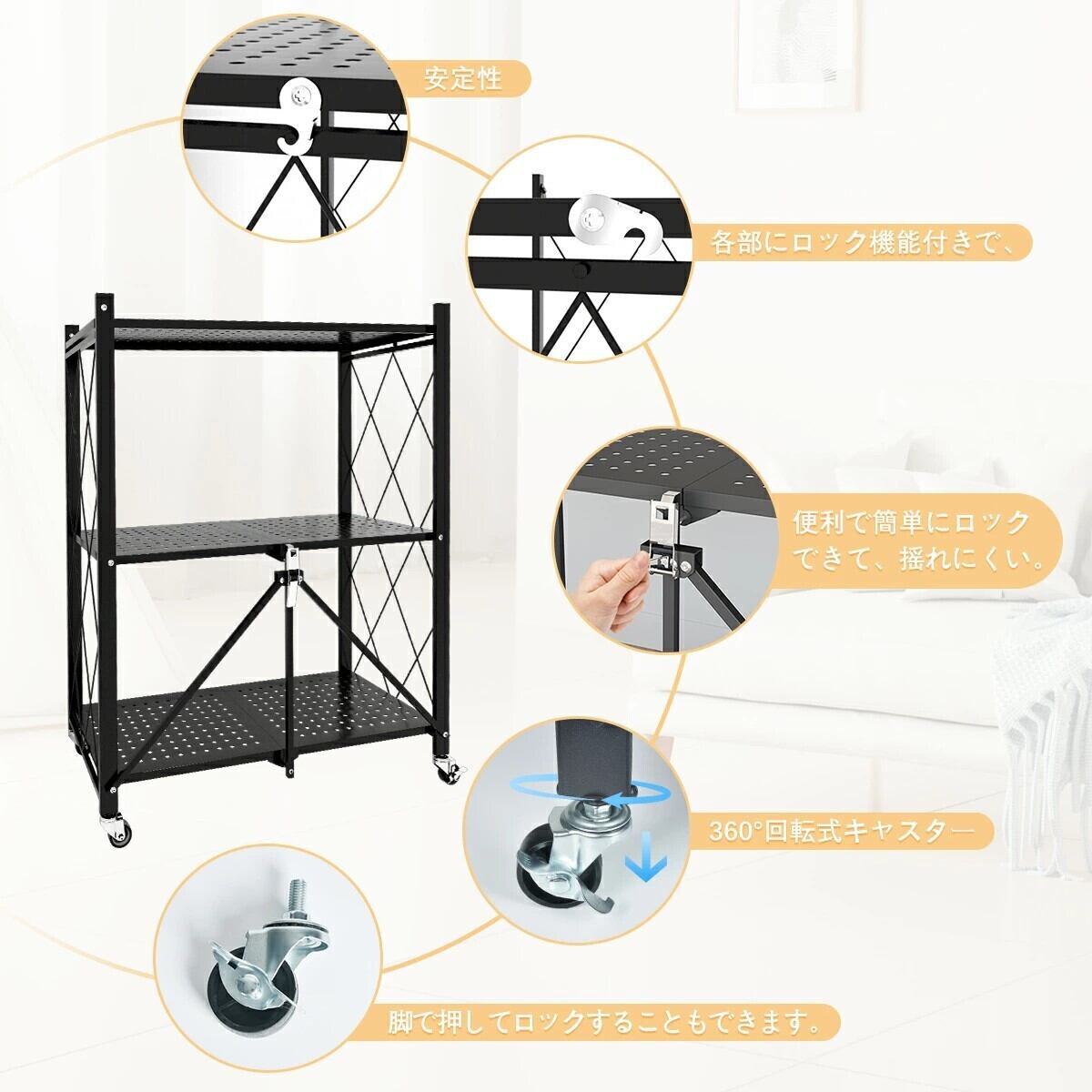 安定性

各部にロック機能付きで、

便利で簡単にロックできて、揺れにくい。

360°回転式キャスター

脚で押してロックすることもできます。