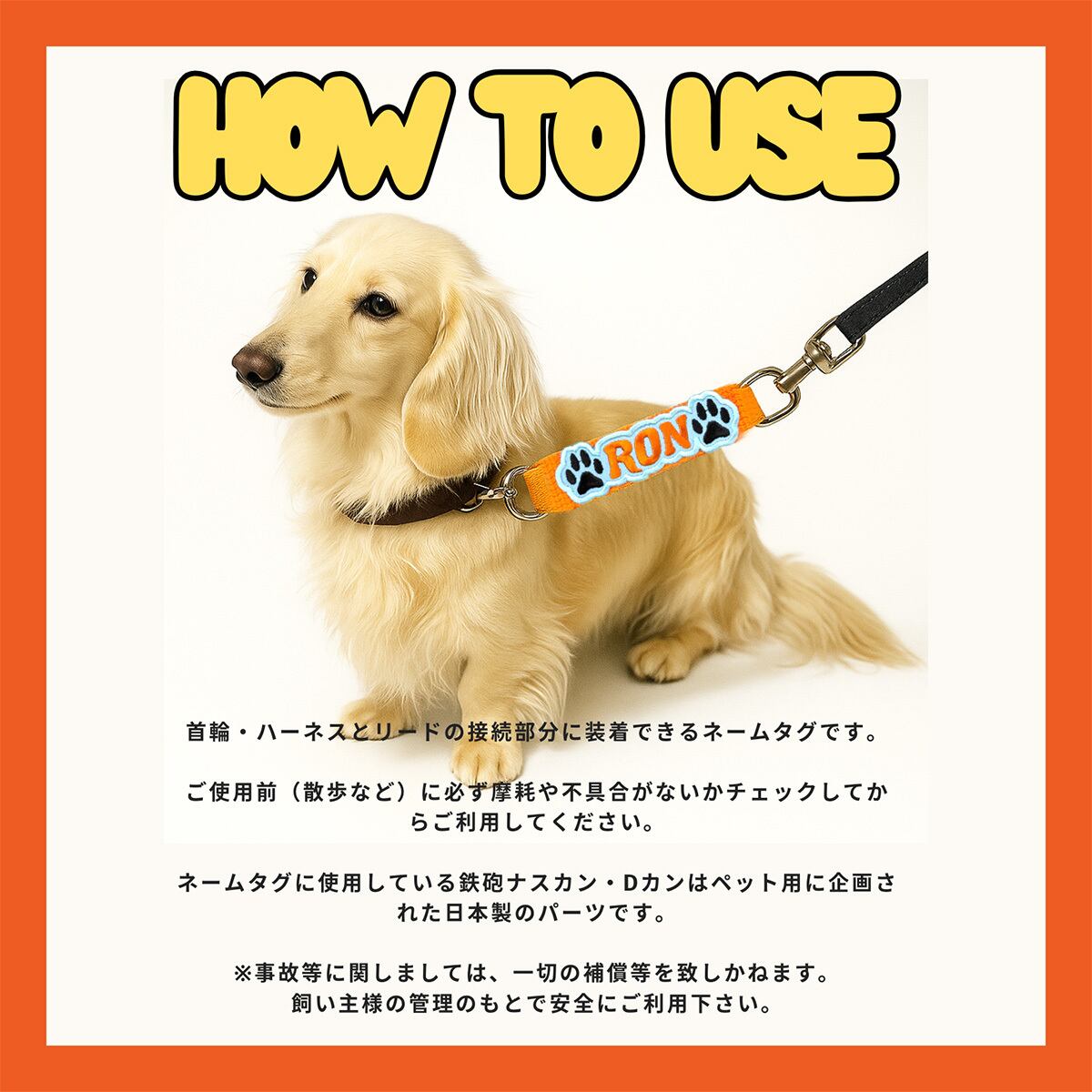 HOW TO USE

RON

首輪・ハーネスとリードの接続部分に装着できるネームタグです。

ご使用前（散歩など）に必ず摩耗や不具合がないかチェックしてからご利用してください。

ネームタグに使用している鉄砲ナスカン・Dカンはペット用に企画された日本製のパーツです。

※事故等に関しましては、一切の補償等を致しかねます。
飼い主様の管理のもとで安全にご利用下さい。