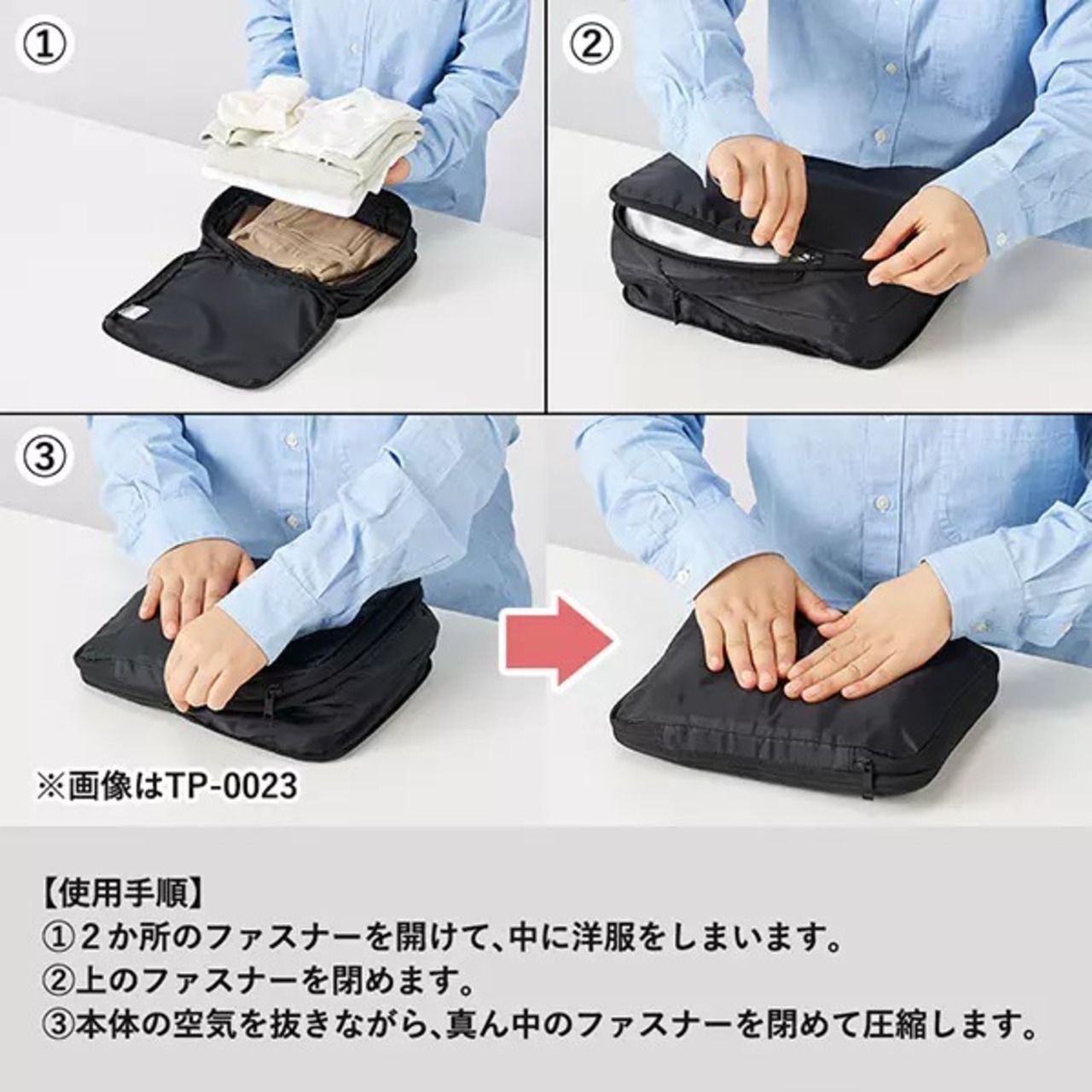 ①

②

③

※画像はTP-0023

【使用手順】
①２か所のファスナーを開けて、中に洋服をしまいます。
②上のファスナーを閉めます。
③本体の空気を抜きながら、真ん中のファスナーを閉めて圧縮します。