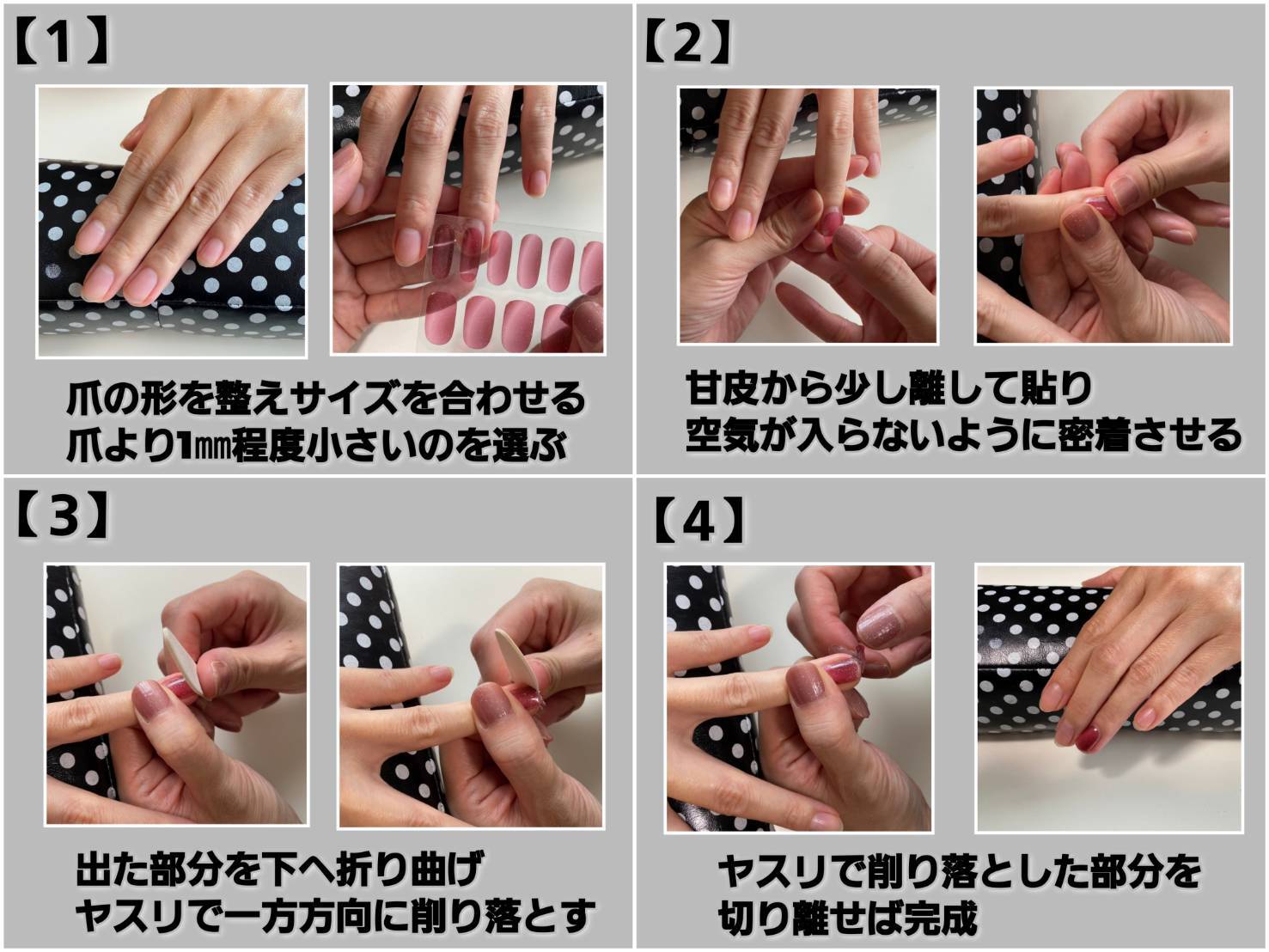 【1】

爪の形を整えサイズを合わせる
爪より1㎜程度小さいのを選ぶ

【2】

甘皮から少し離して貼り
空気が入らないように密着させる

【3】

出た部分を下へ折り曲げ
ヤスリで一方方向に削り落とす

【4】

ヤスリで削り落とした部分を
切り離せば完成