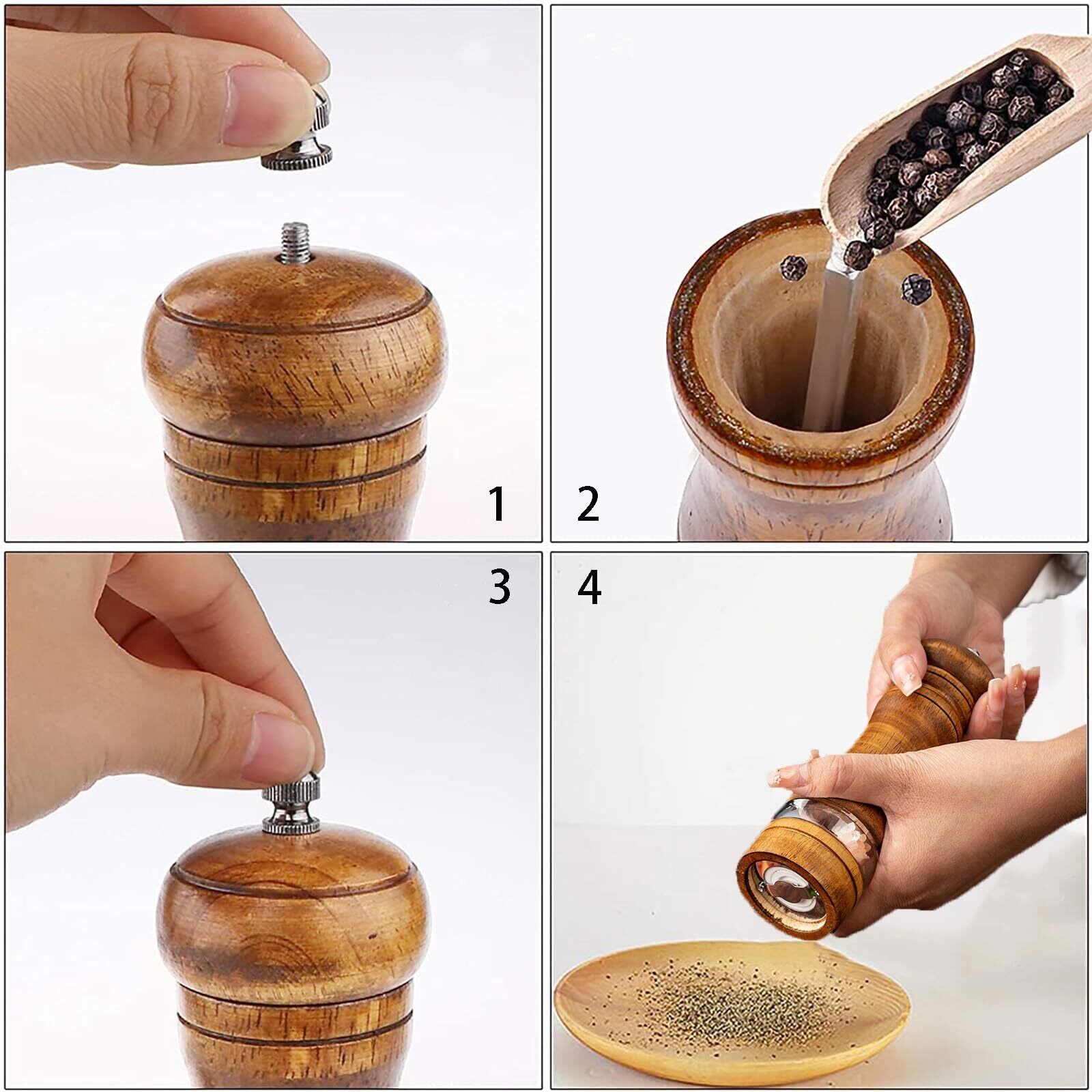 1
2
3
4