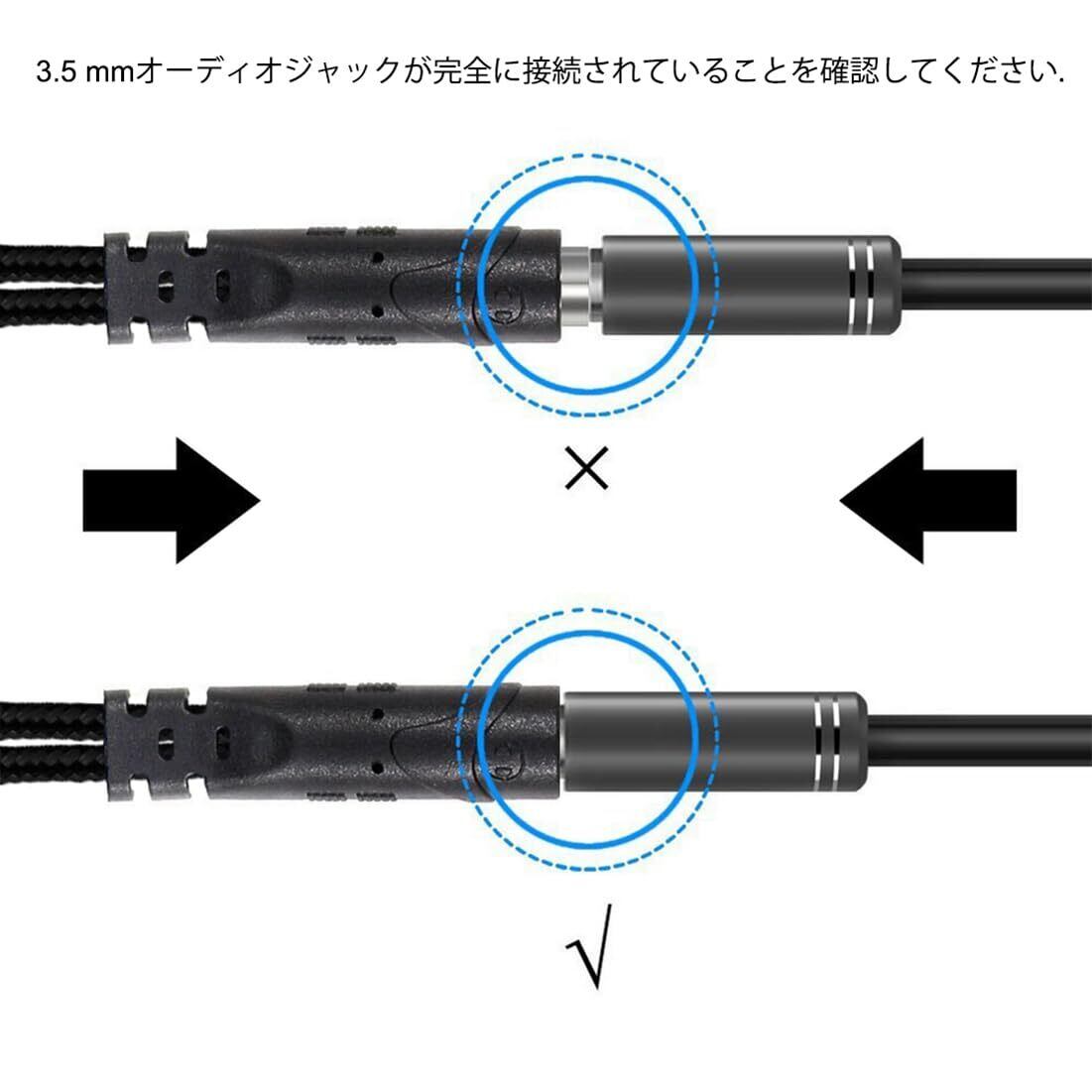 3.5 mmオーディオジャックが完全に接続されていることを確認してください.

×

√