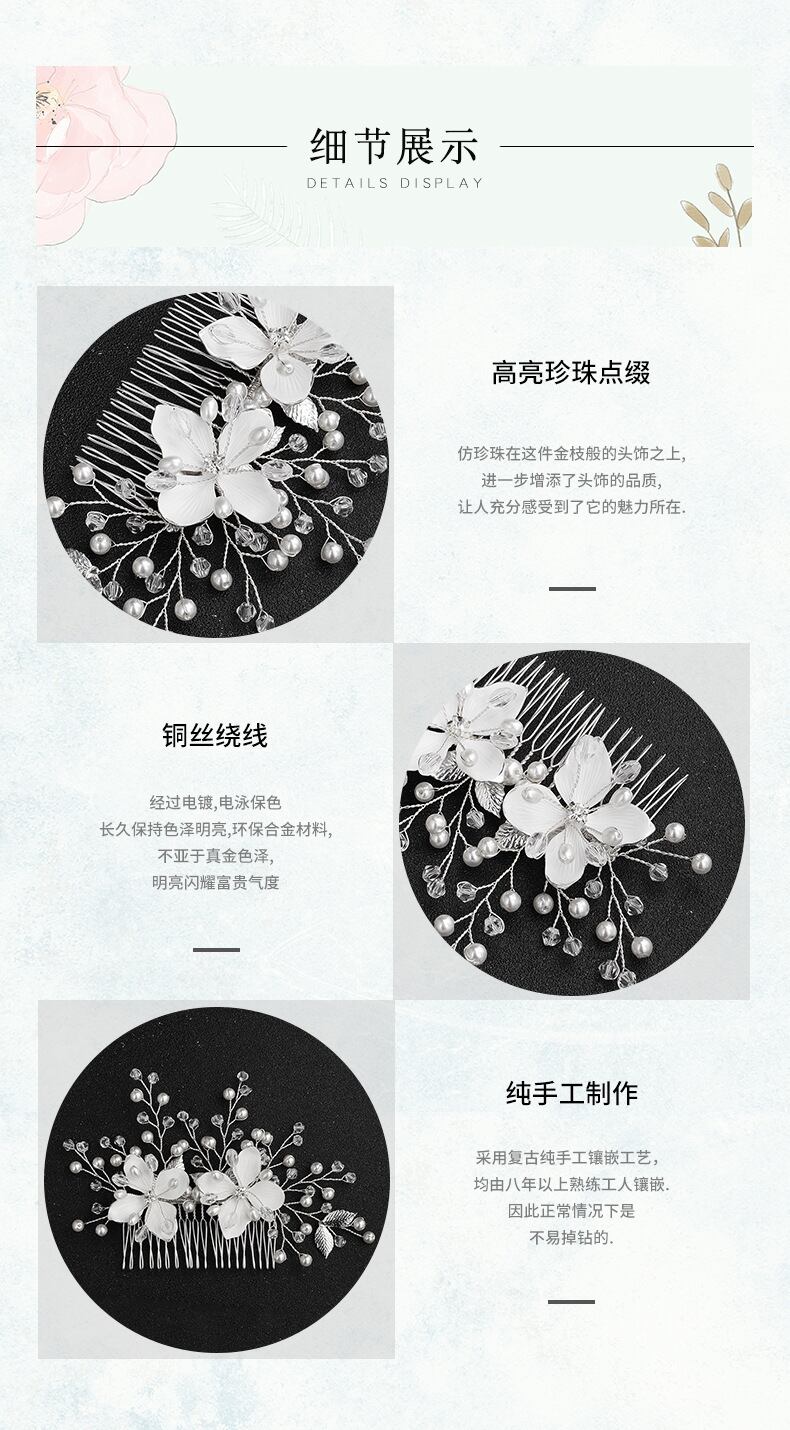 细节展示
DETAILS DISPLAY

高亮珍珠点缀

仿珍珠在这件金枝般的头饰之上,
进一步增添了头饰的品质,
让人充分感受到了它的魅力所在.

铜丝绕线

经过电镀,电泳保色
长久保持色泽明亮,环保合金材料,
不亚于真金色泽,
明亮闪耀富贵气度

纯手工制作

采用复古纯手工镶嵌工艺,
均由八年以上熟练工人镶嵌.
因此正常情况下是
不易掉钻的.