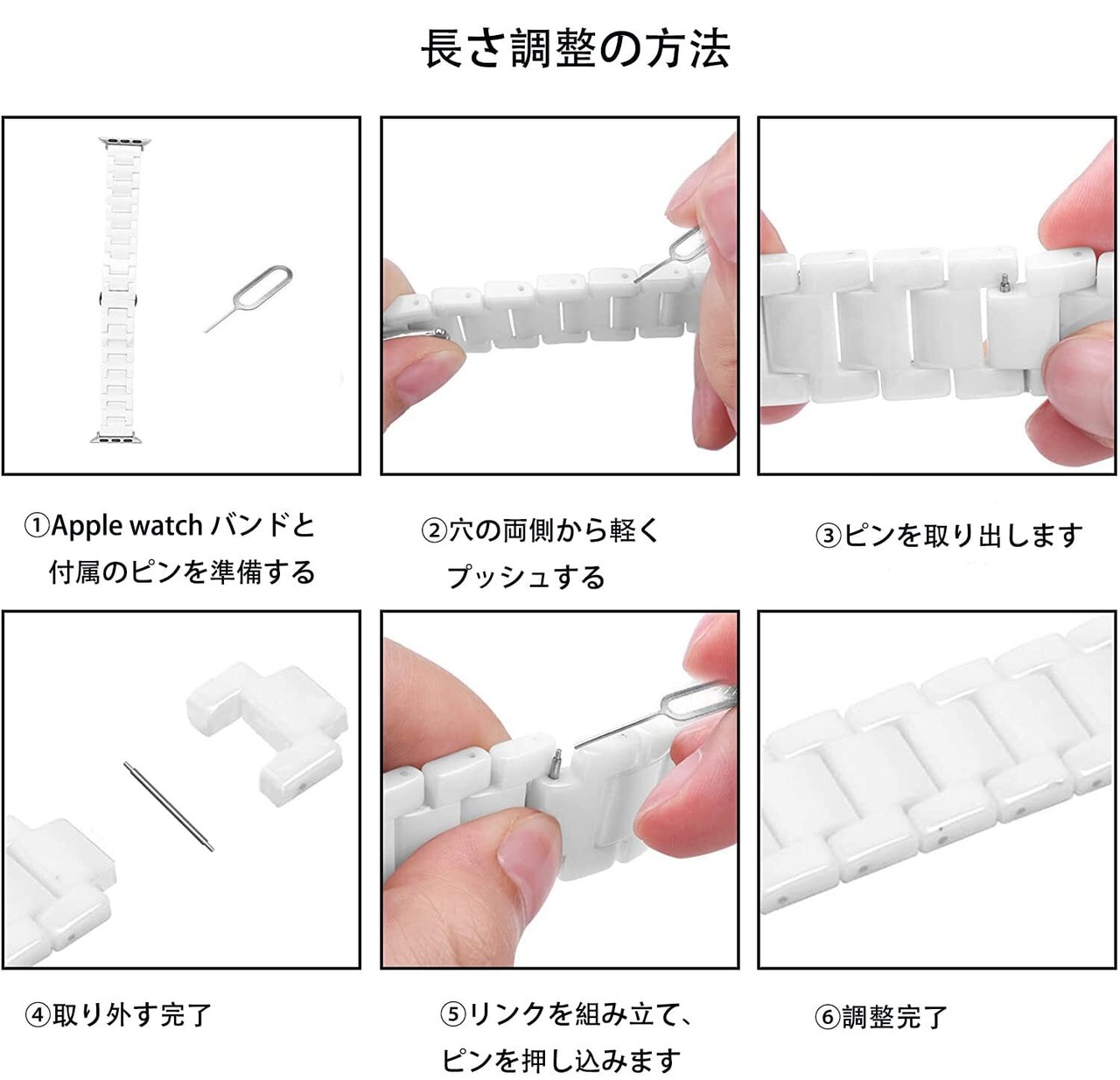 長さ調整の方法

①Apple watch バンドと付属のピンを準備する

②穴の両側から軽くプッシュする

③ピンを取り出します

④取り外す完了

⑤リンクを組み立て、ピンを押し込みます

⑥調整完了