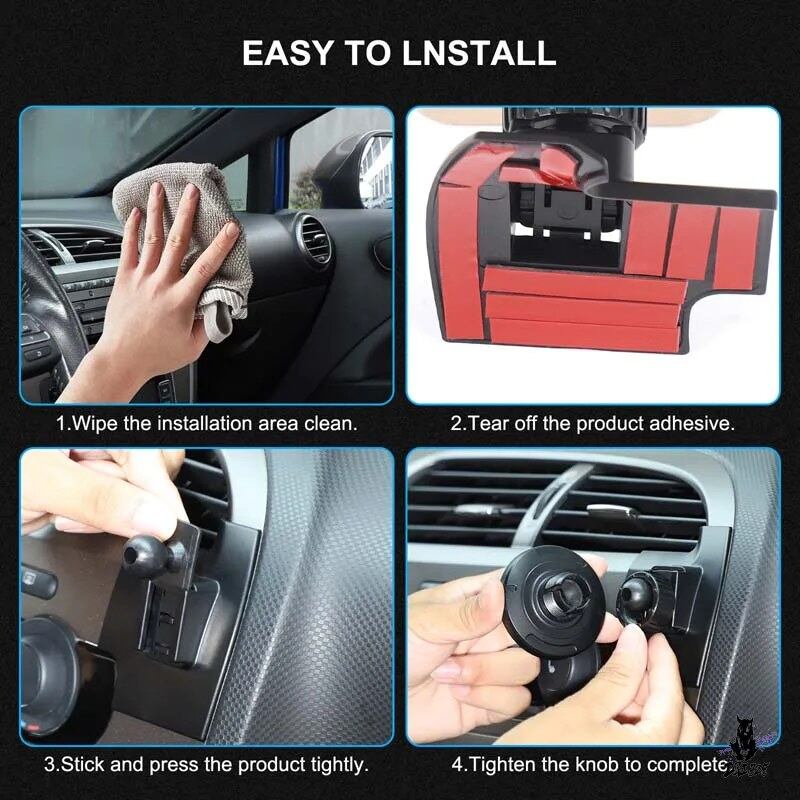 EASY TO LNSTALL

1.Wipe the installation area clean.

2.Tear off the product adhesive.

3.Stick and press the product tightly.

4.Tighten the knob to complete