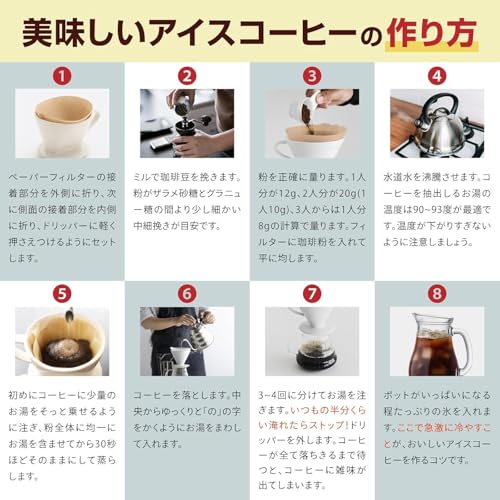 美味しいアイスコーヒーの作り方

1

ペーパーフィルターの接着部分を外側に折り、次に側面の接着部分を内側に折り、ドリッパーに軽く押さえつけるようにセットします。

2

ミルで珈琲豆を挽きます。粉がザラメ砂糖とグラニュー糖の間より少し細かい中細挽きが目安です。

3

粉を正確に量ります。1人分が12g、2人分が20g(1人10g)、3人からは1人分8gの計算で量ります。フィルターに珈琲粉を入れて平に均します。

4

水道水を沸騰させます。コーヒーを抽出しるお湯の温度は90~93度が最適です。温度が下がりすぎないように注意しましょう。

5

初めにコーヒーに少量のお湯をそっと乗せるように注ぎ、粉全体に均一にお湯を含ませてから30秒ほどそのままにして蒸らします。

6

コーヒーを落とします。中央からゆっくりと「の」の字をかくようにお湯をまわして入れます。

7

3~4回に分けてお湯を注ぎます。いつもの半分くらい淹れたらストップ!ドリッパーを外します。コーヒーが全て落ちきるまで待つと、コーヒーに雑味が出てしまいます。

8

ポットがいっぱいになる程たっぷりの氷を入れます。ここで急激に冷やすことが、おいしいアイスコーヒーを作るコツです。