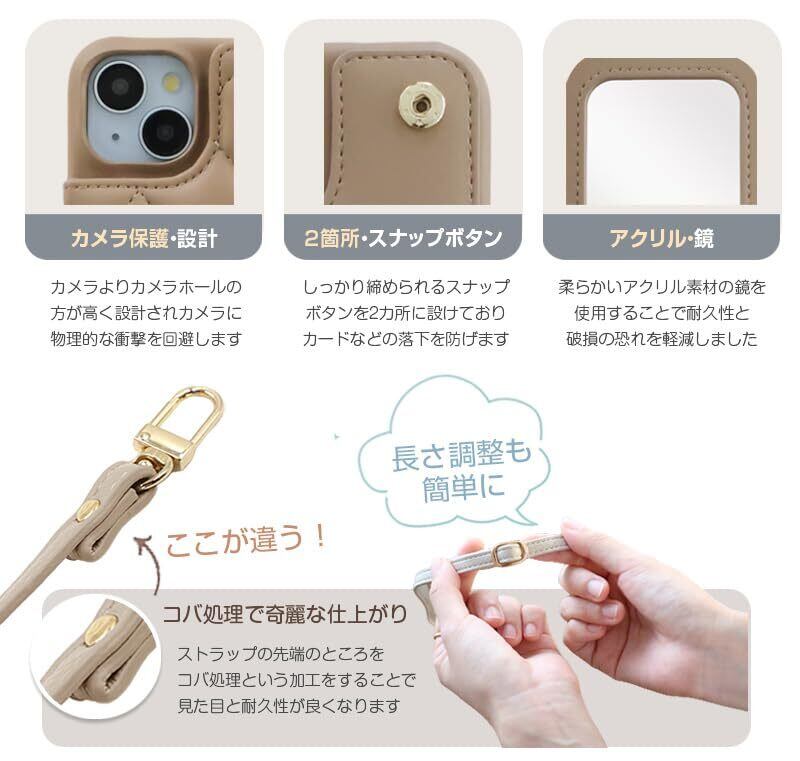 カメラ保護・設計

カメラよりカメラホールの方が高く設計されカメラに物理的な衝撃を回避します

2箇所・スナップボタン

しっかり締められるスナップボタンを2カ所に設けておりカードなどの落下を防げます

アクリル・鏡

柔らかいアクリル素材の鏡を使用することで耐久性と破損の恐れを軽減しました

長さ調整も簡単に

ここが違う！

コバ処理で奇麗な仕上がり

ストラップの先端のところをコバ処理という加工をすることで見た目と耐久性が良くなります